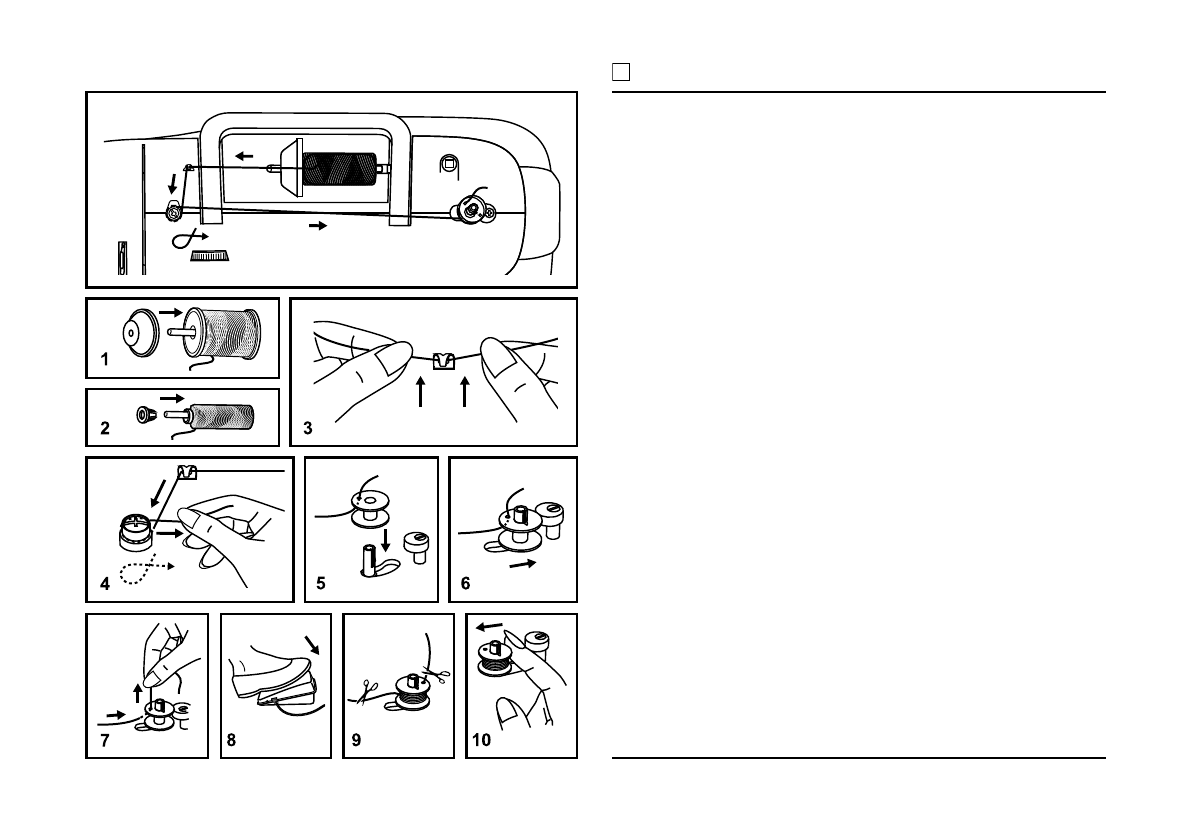 1

2

3

4

5

6

7

8

9

10