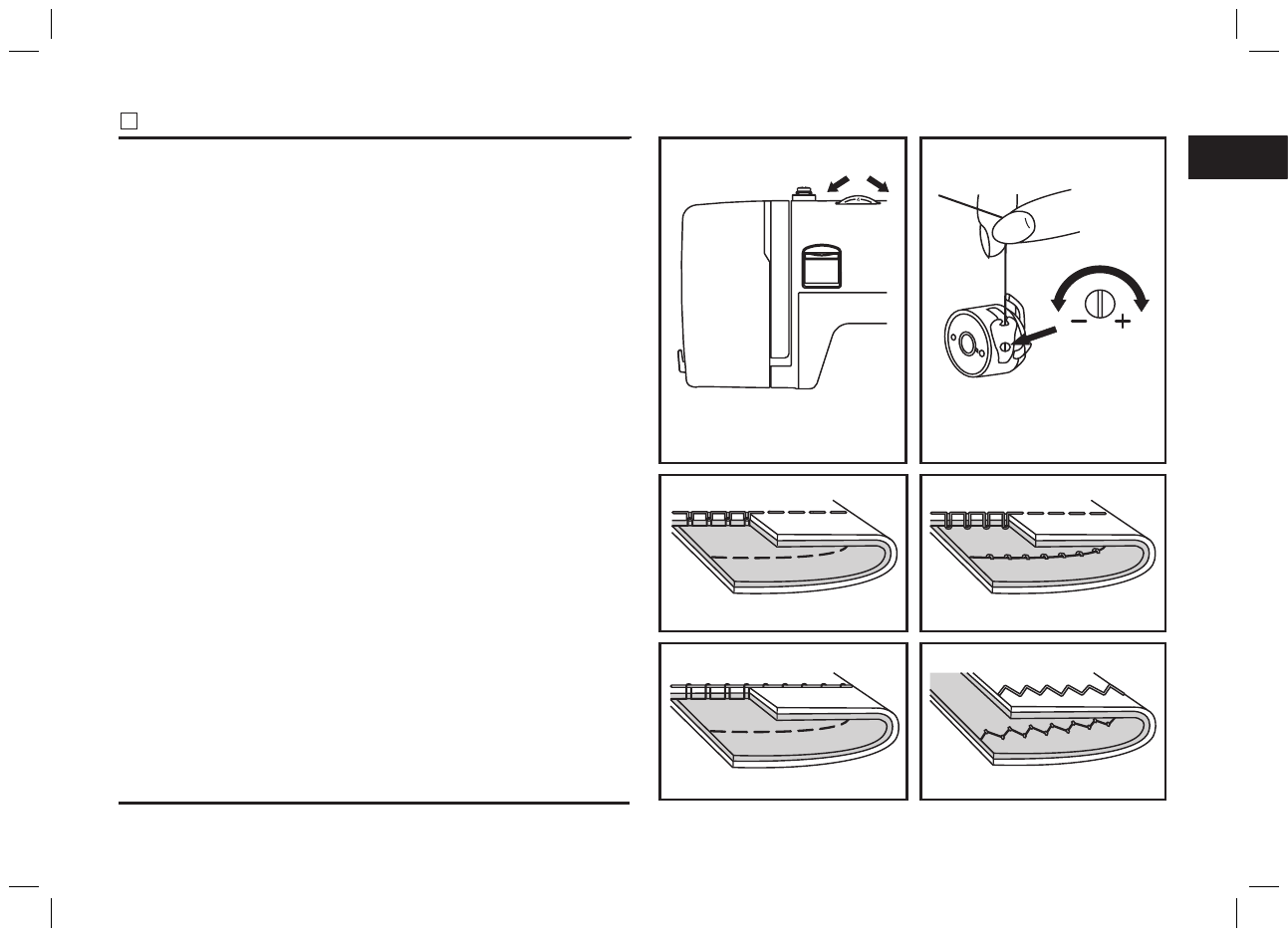 $-$ $+$