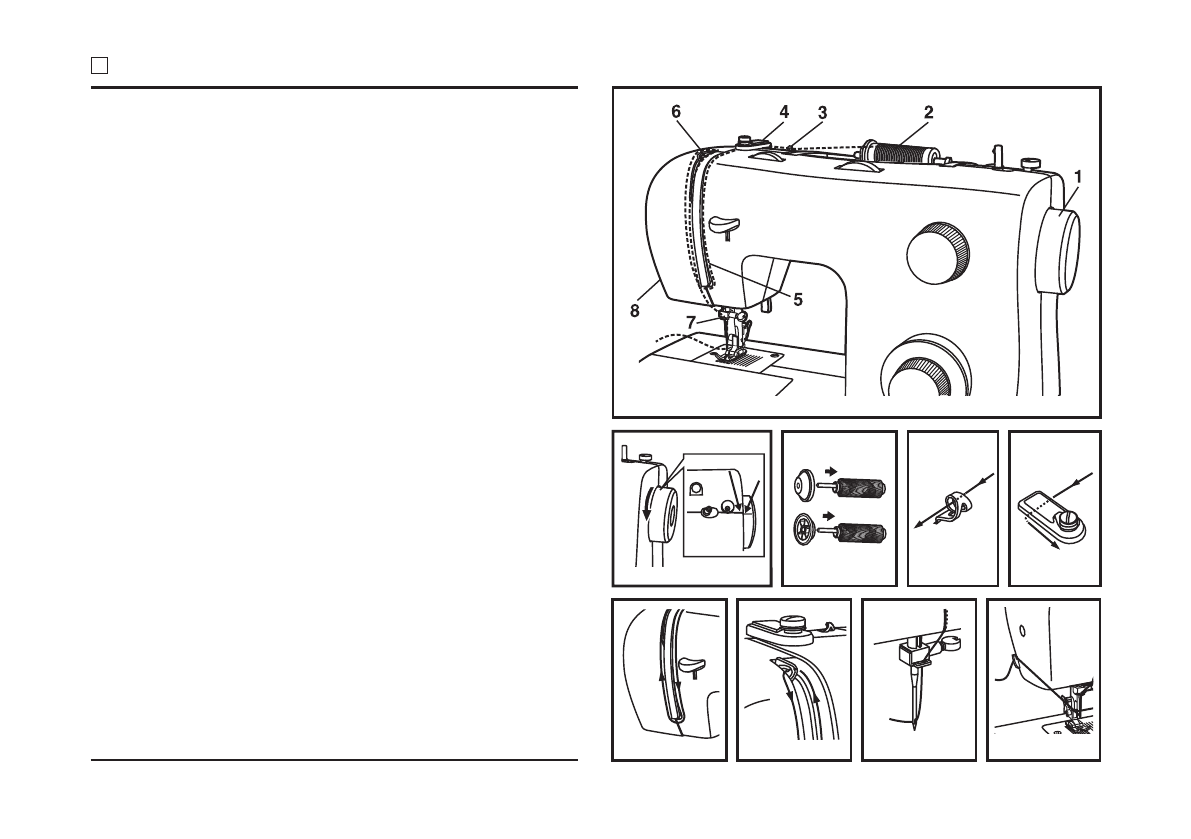 6
4
3
2
1
5
8
7