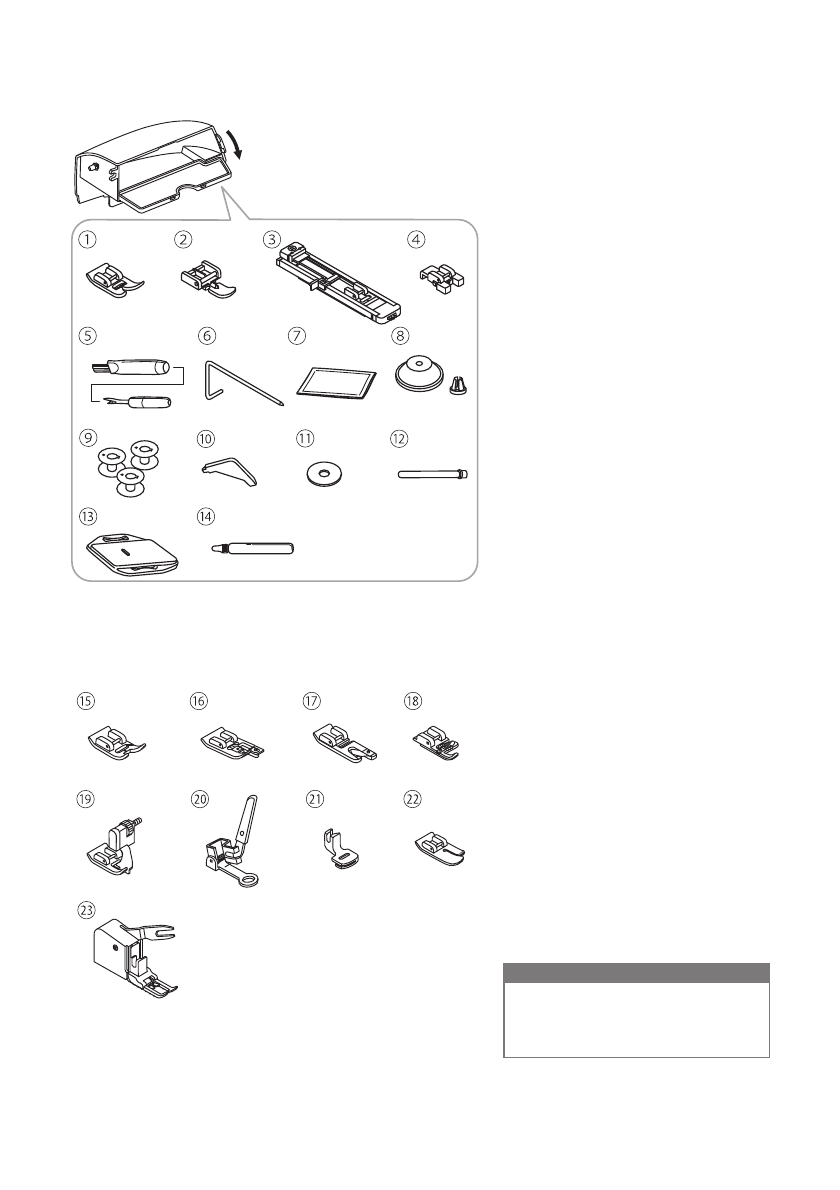 ①
②
③
④
⑤
⑥
⑦
⑧
⑨
⑩
⑪
⑫
⑬
⑭
⑮
⑯
⑰
⑱
⑲
⑳
㉑
㉒
㉓