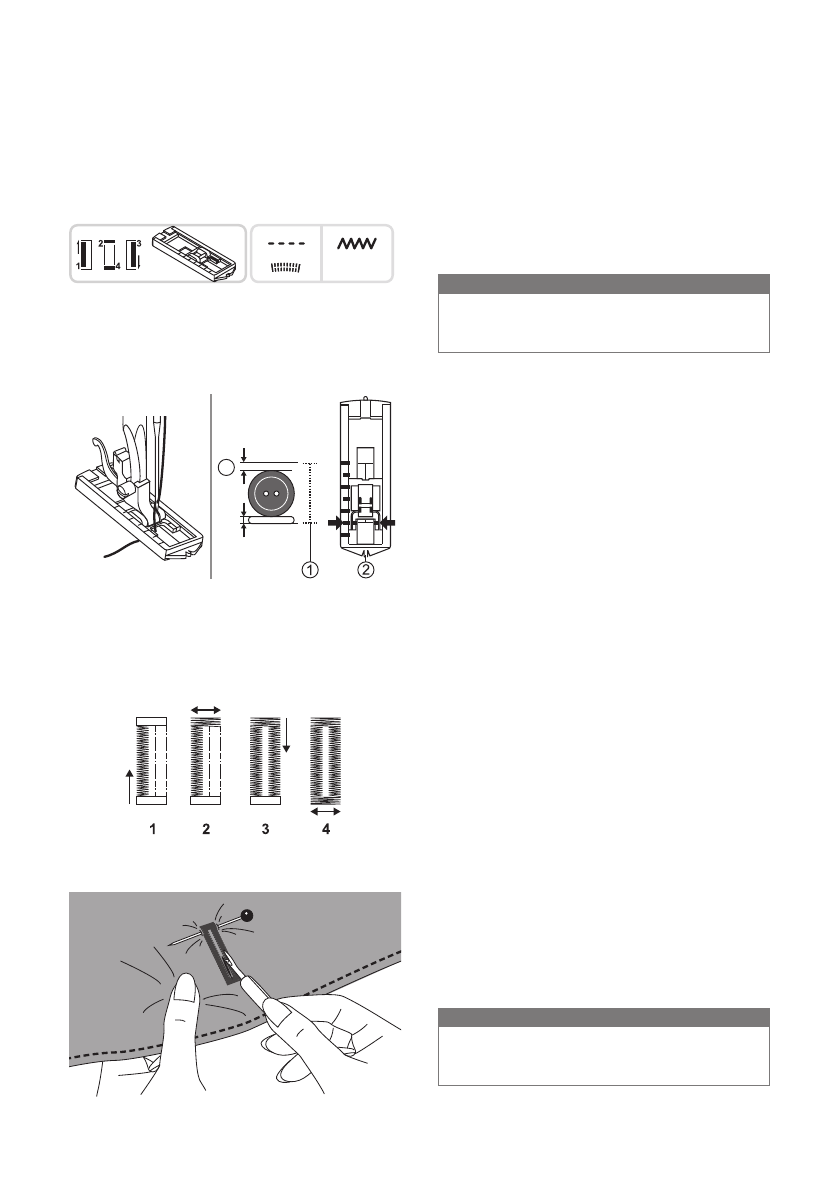 1 2 4 3

1 2

1 2 3 4