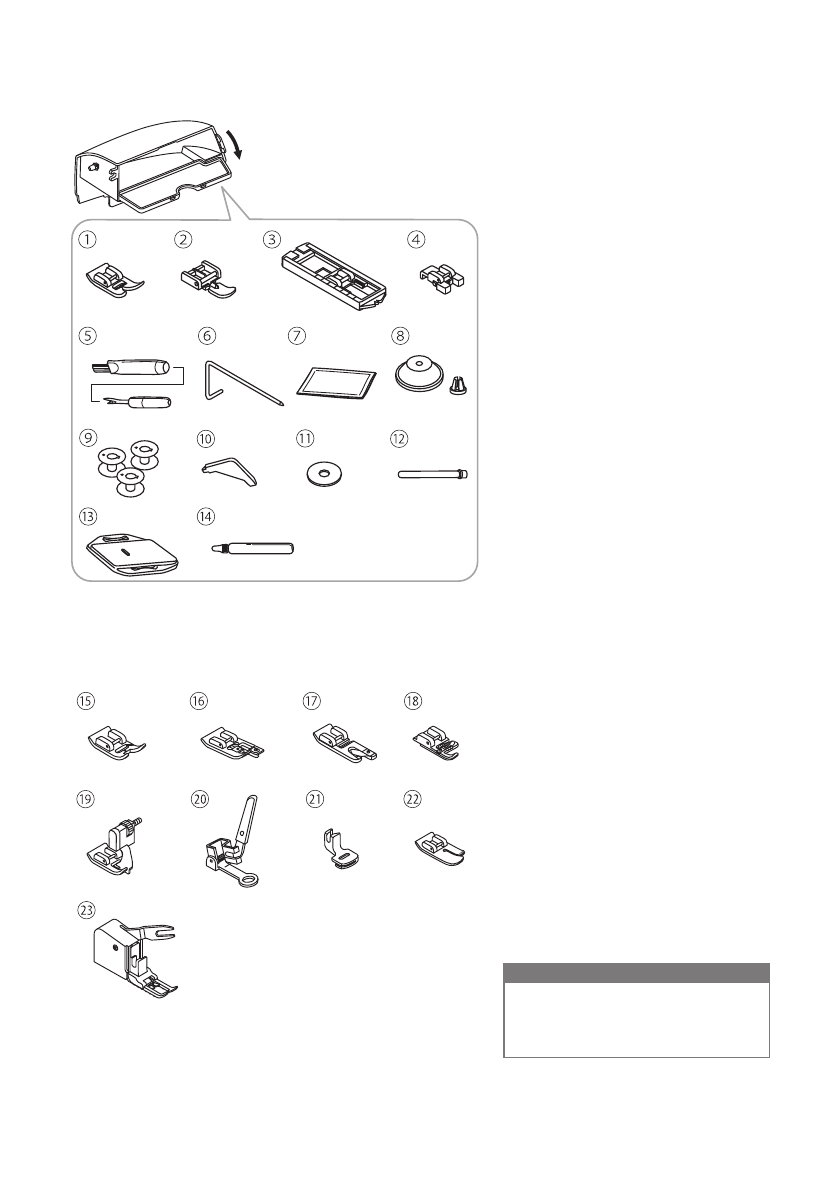 ① ② ③ ④

⑤ ⑥ ⑦ ⑧

⑨ ⑩ ⑪ ⑫

⑬ ⑭

⑮ ⑯ ⑰ ⑱

⑲ ⑳ ㉑ ㉒

㉓