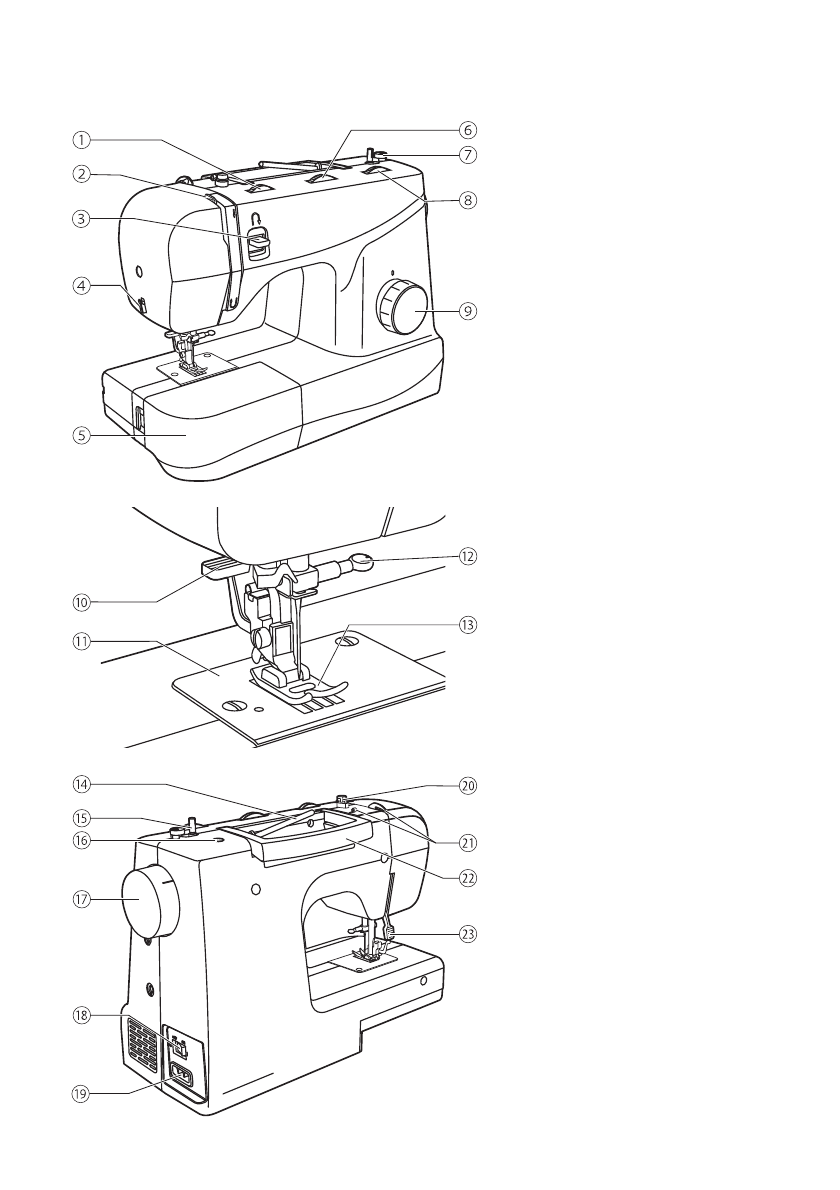 ①
②
③
④
⑤
⑥
⑦
⑧
⑨
⑩
⑪
⑫
⑬
⑭
⑮
⑯
⑰
⑱
⑲
⑳
㉑
㉒
㉓