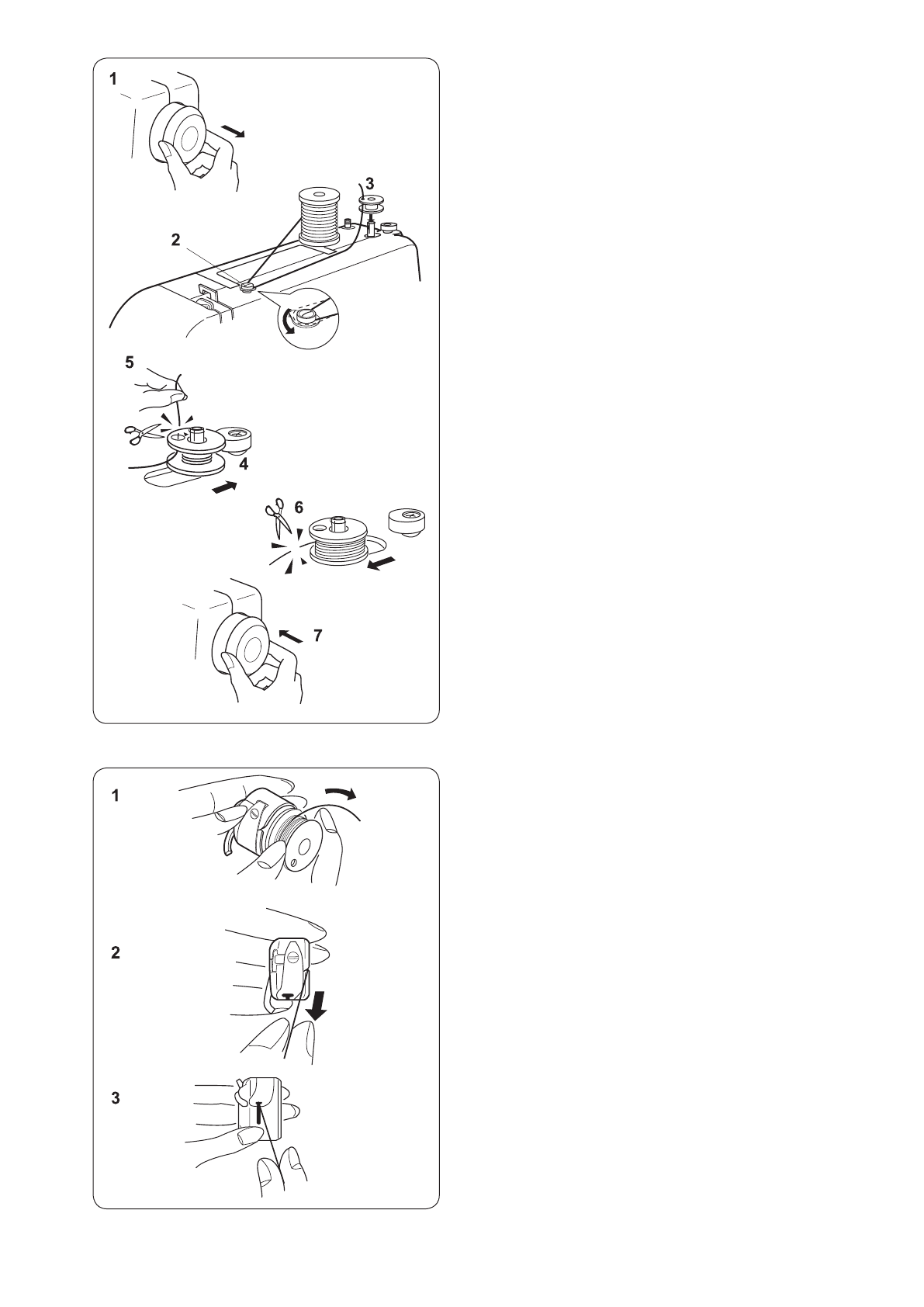 1
3
2
5
4
6
7

1
2
3