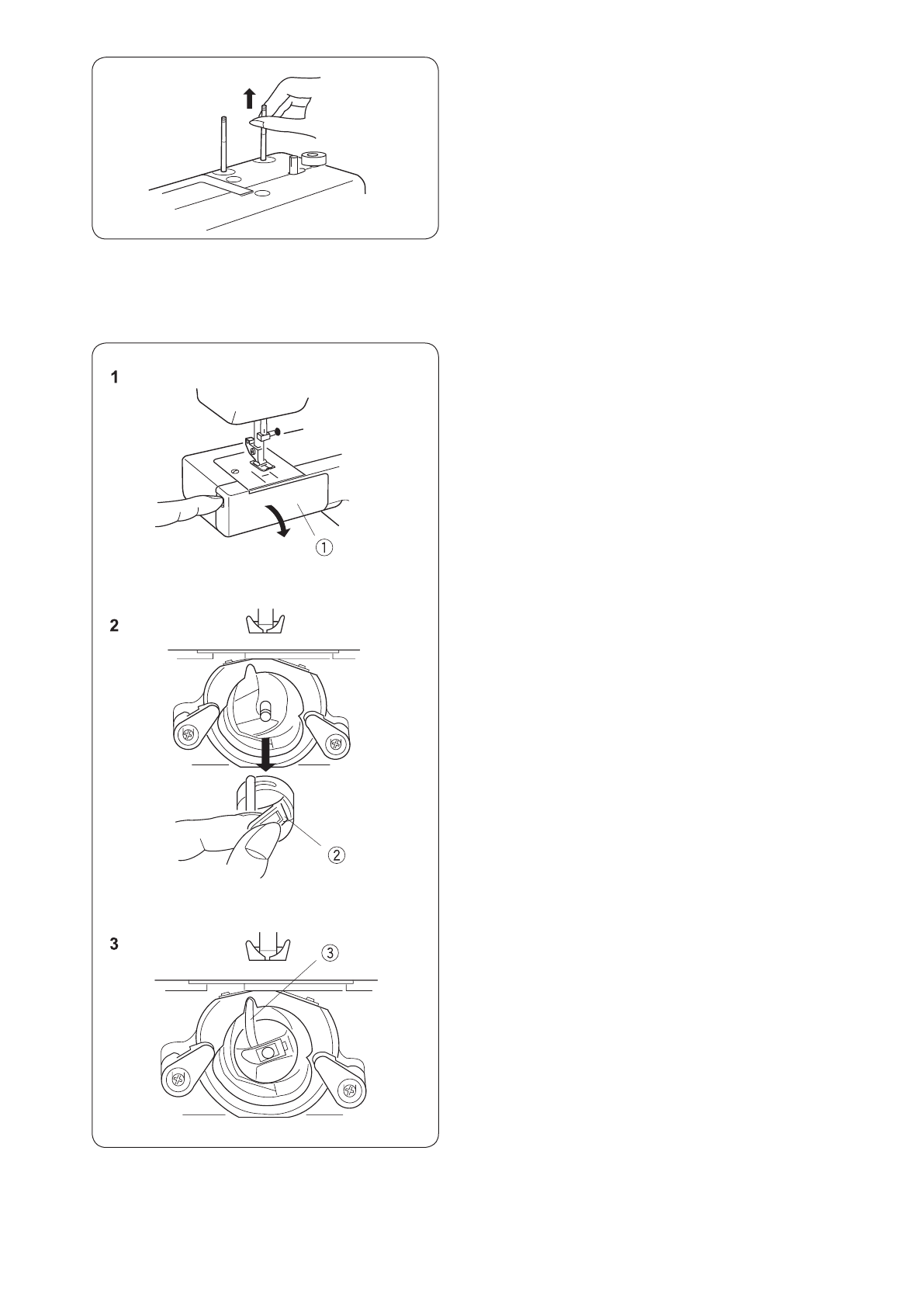 1

①

2

②

3

③