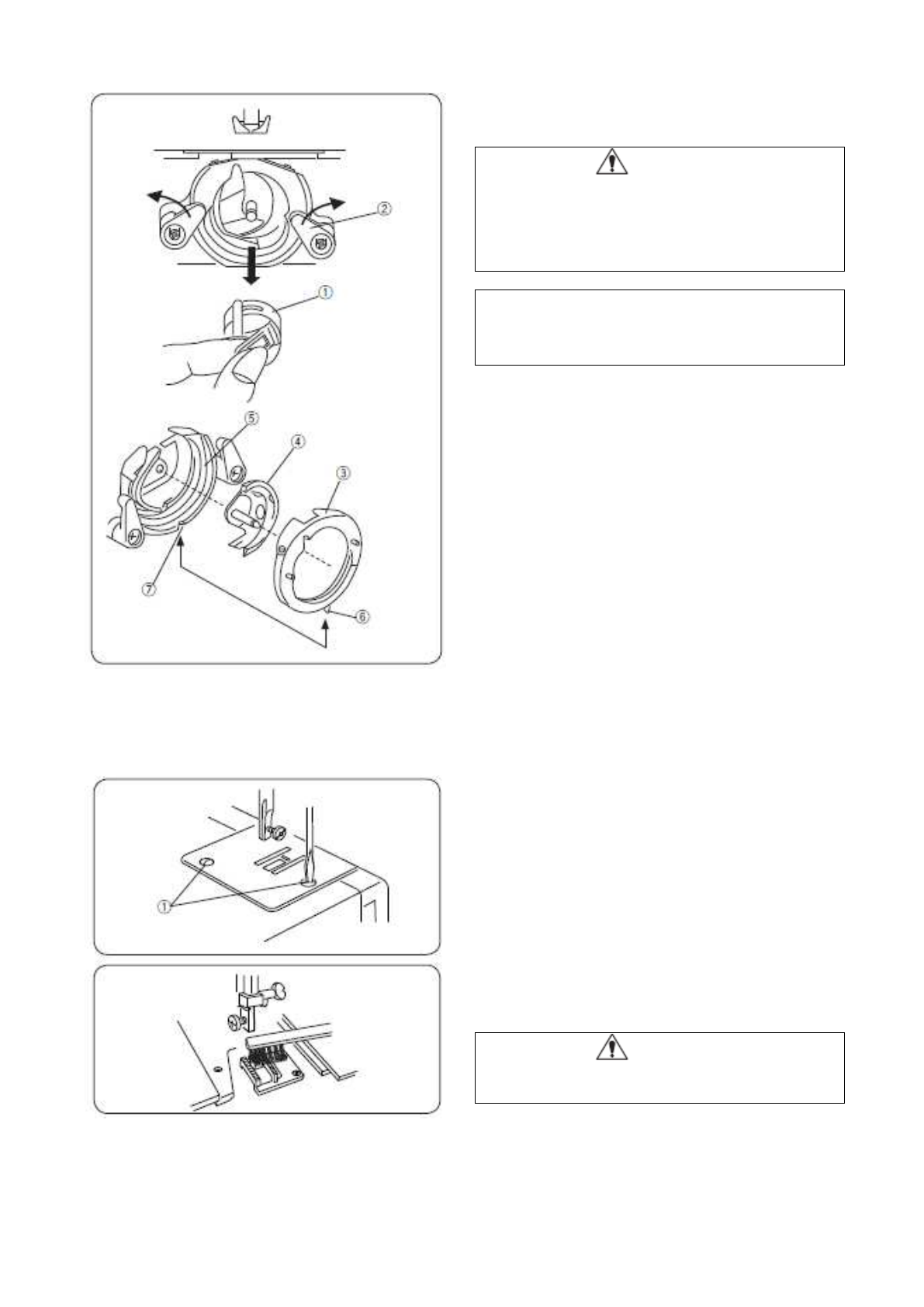 ②

①

⑤

④

③

⑦

⑥

①