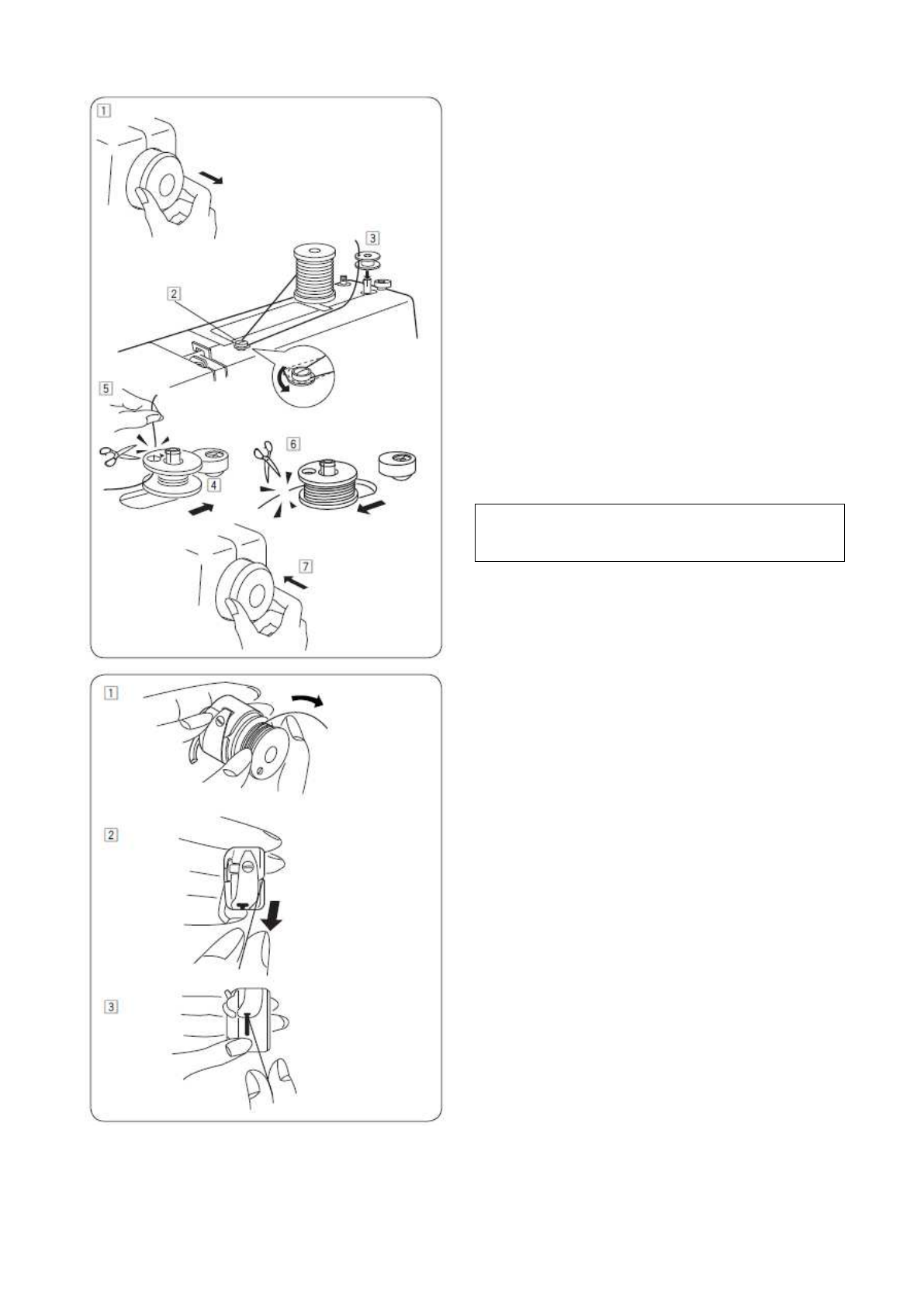 1

3

2

5

6

4

7

1

2

3