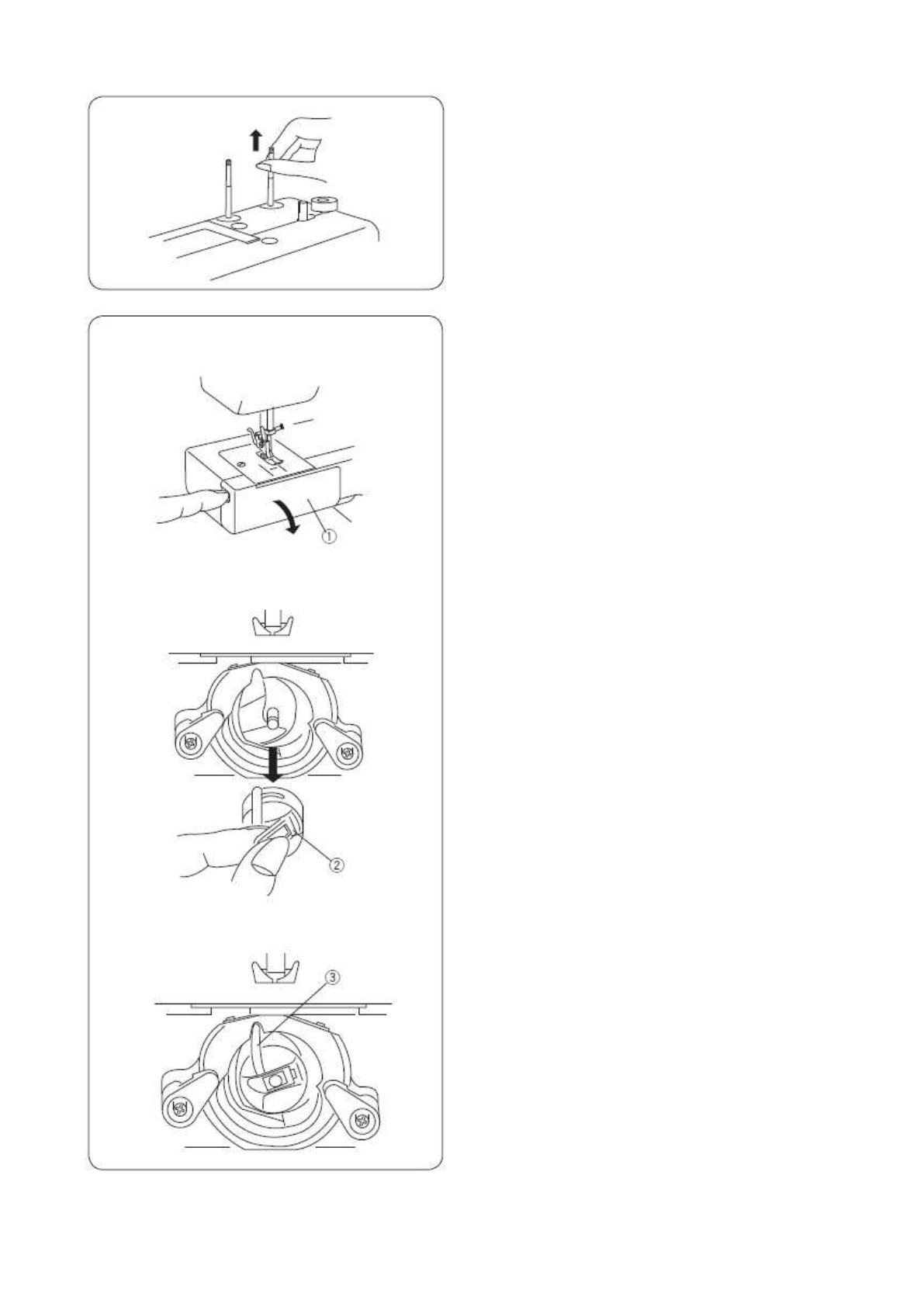 ①

②

③