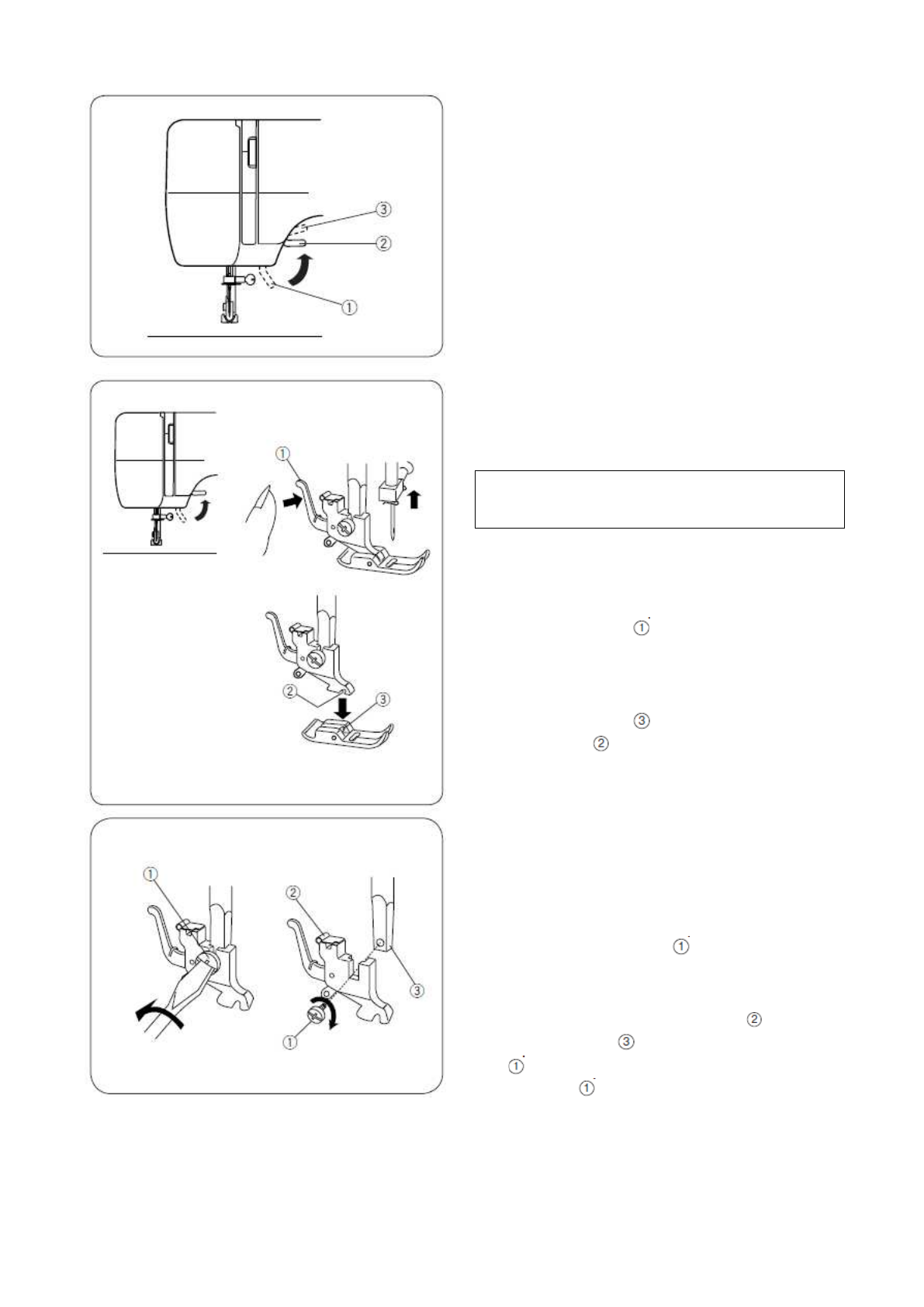 ③
②
①

①

②
③

①

②

③

①

①

③

②

①

②

③

①

①