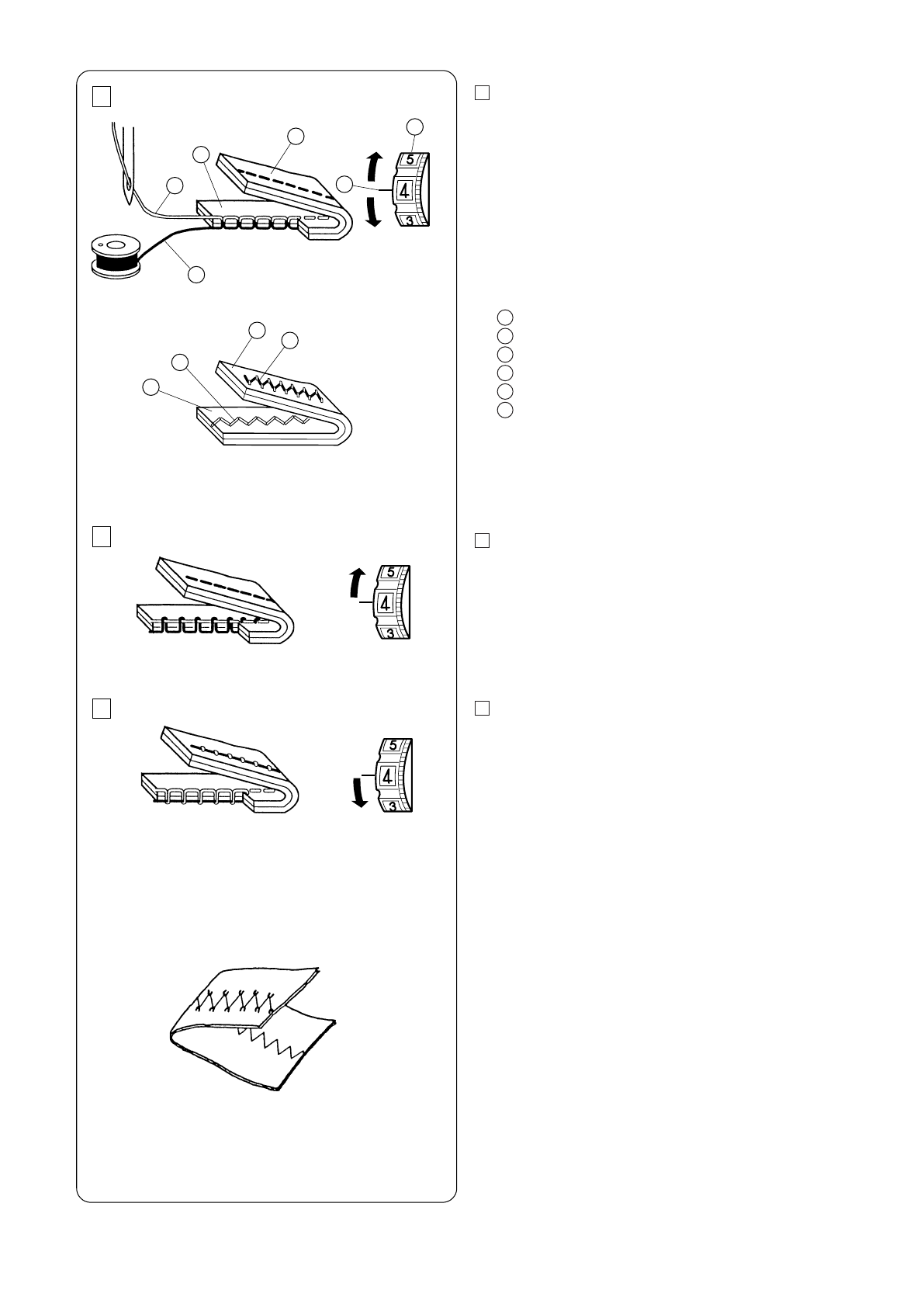 5
4
3

5
4
3

5
4
3