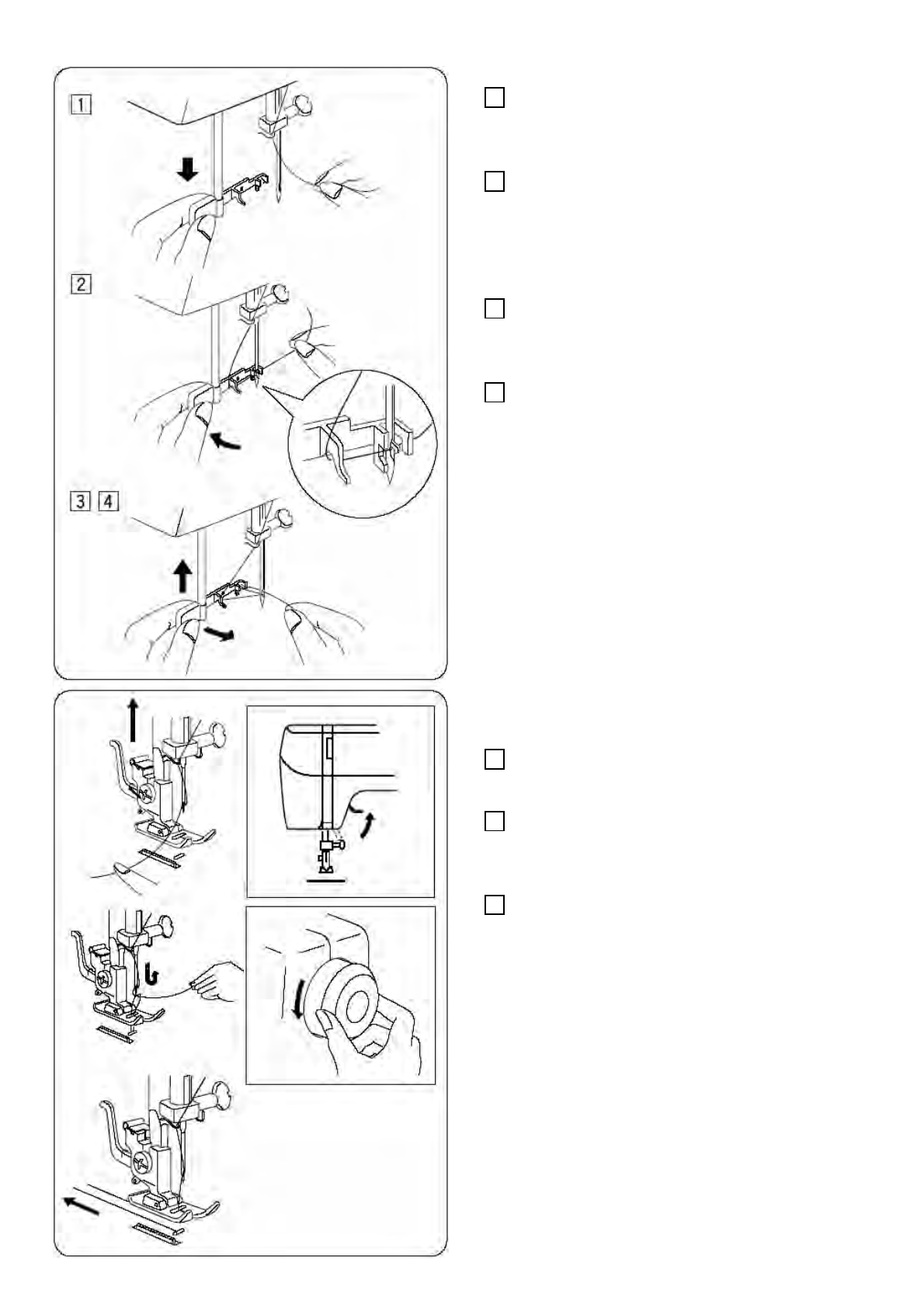 1

2

3 4