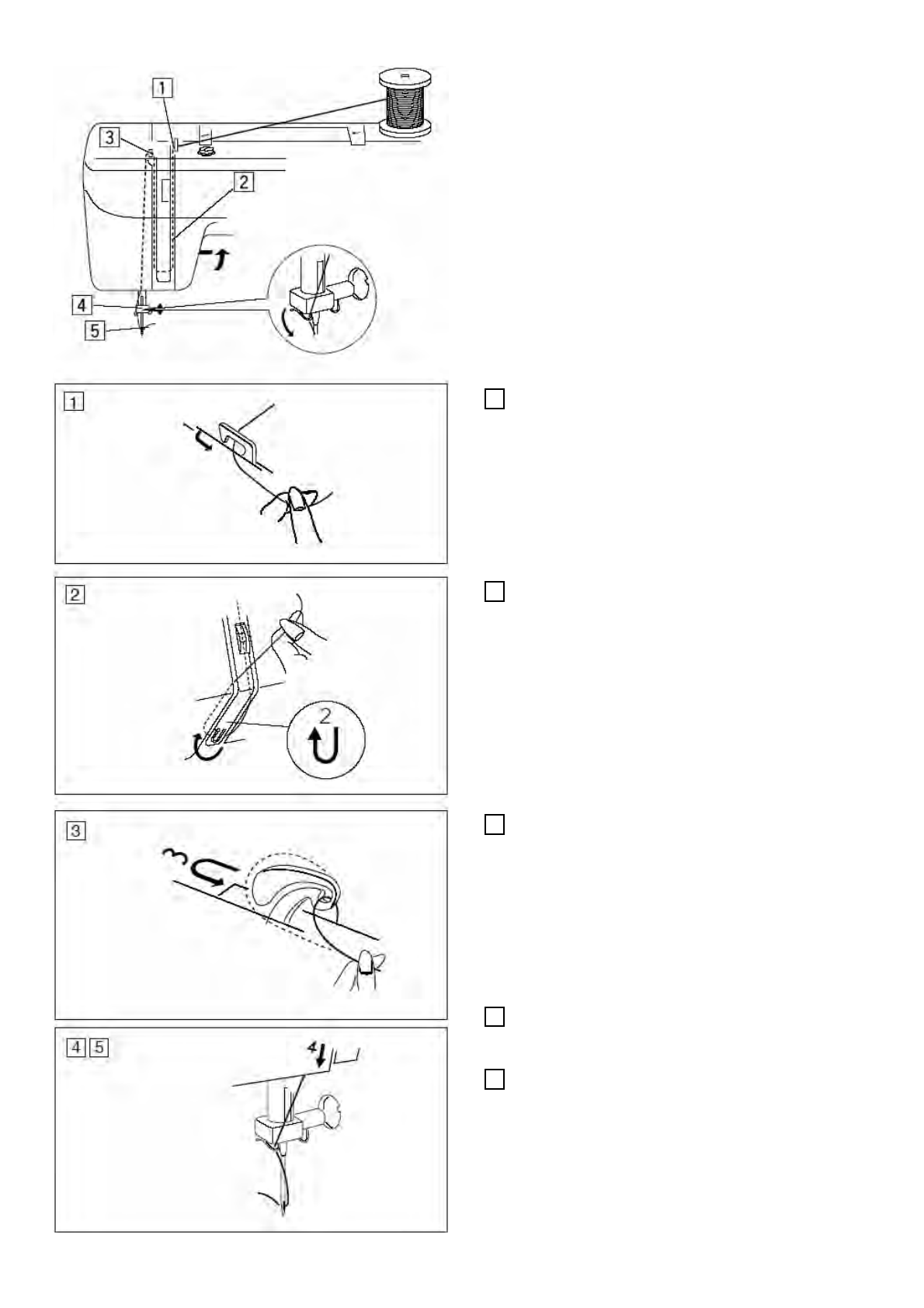 1
3
2
4
5

1

2
2

3
3

4 5
4