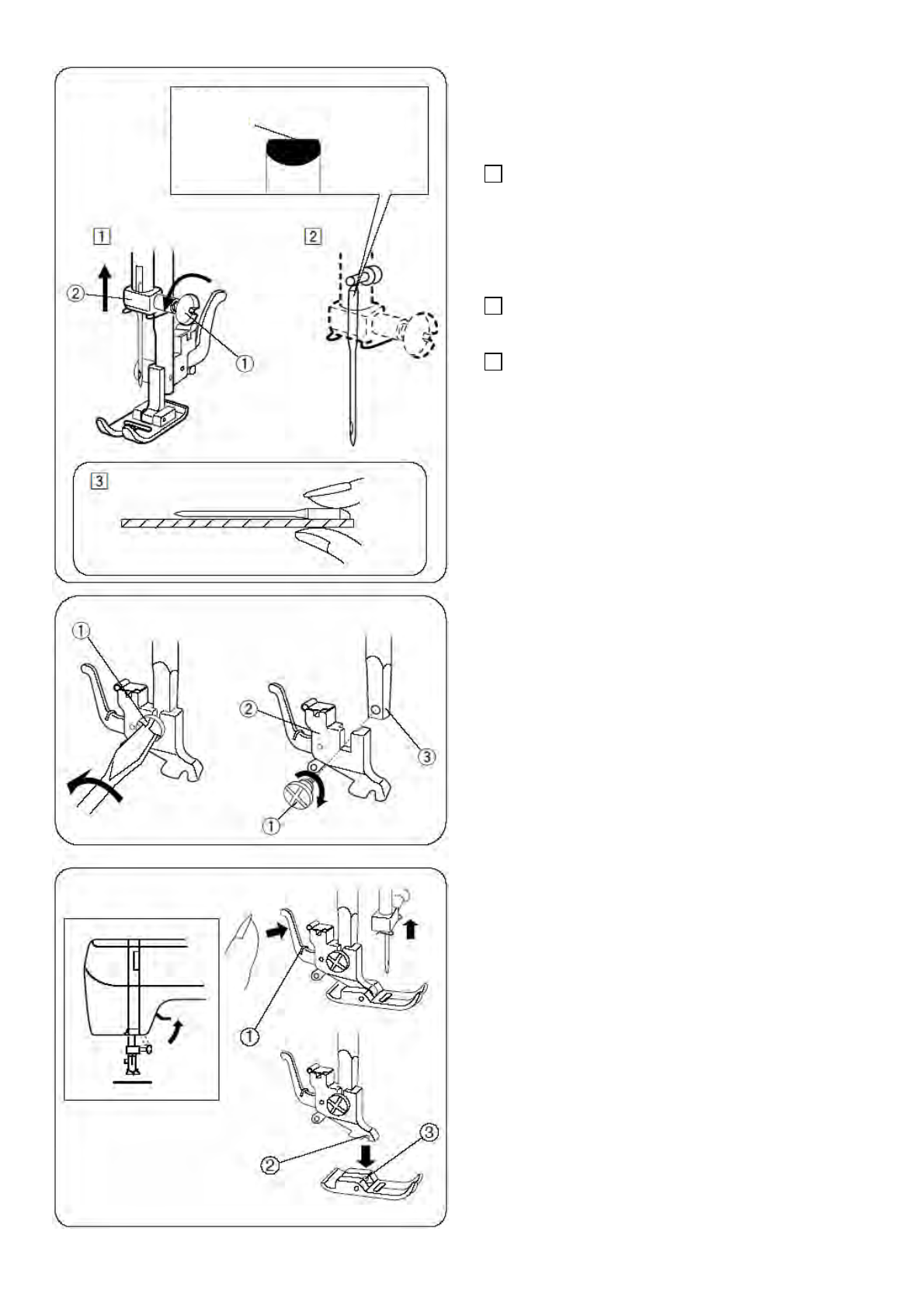 1

2

②

①

3

①

②

③

①

①

②

③