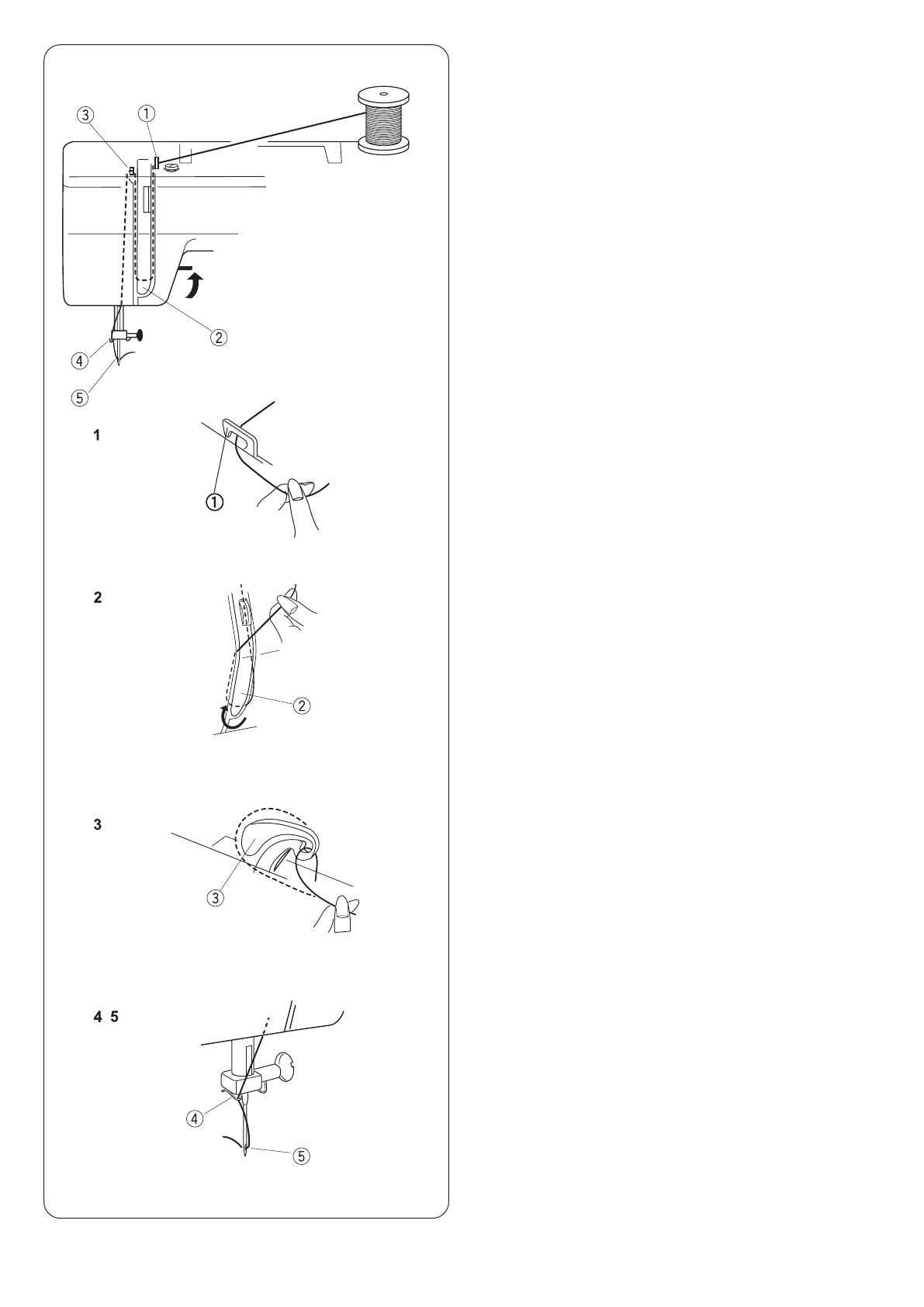 ③ ①

②

④

⑤

1

①

2

②

3

③

4 5

④

⑤