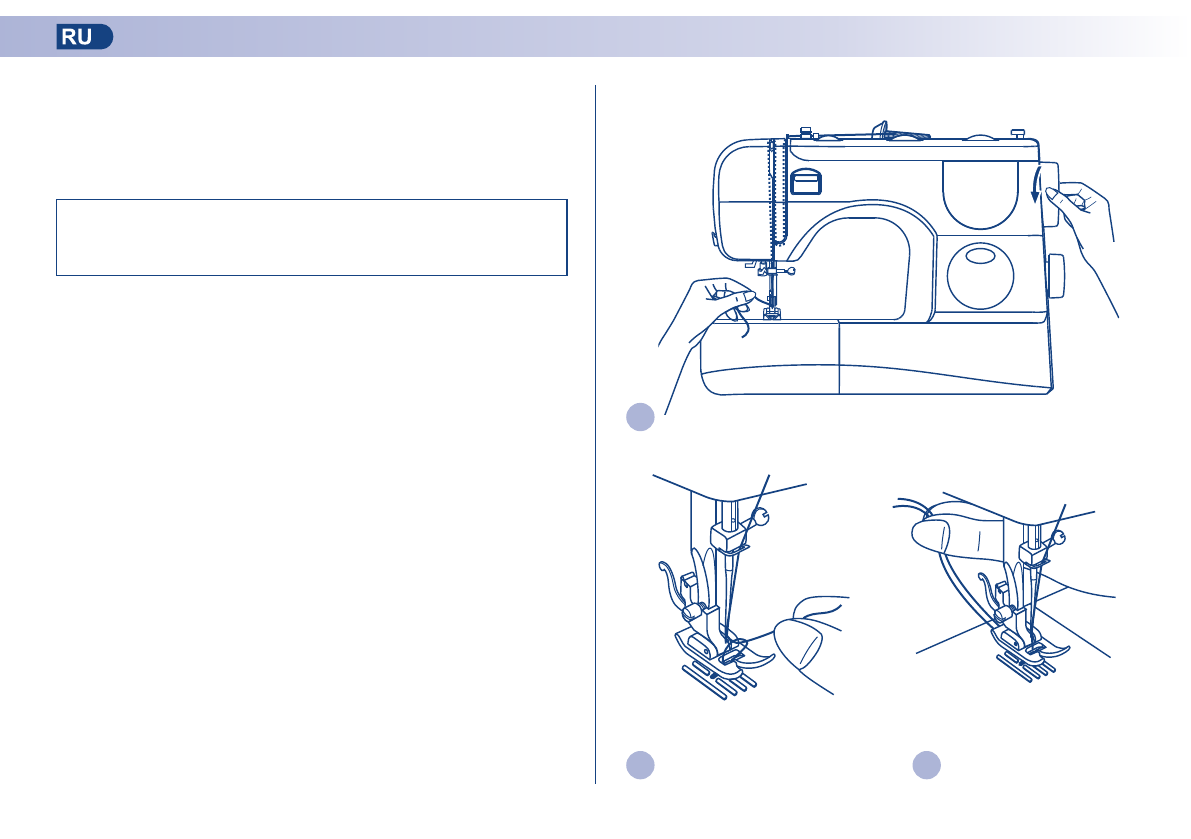 RU