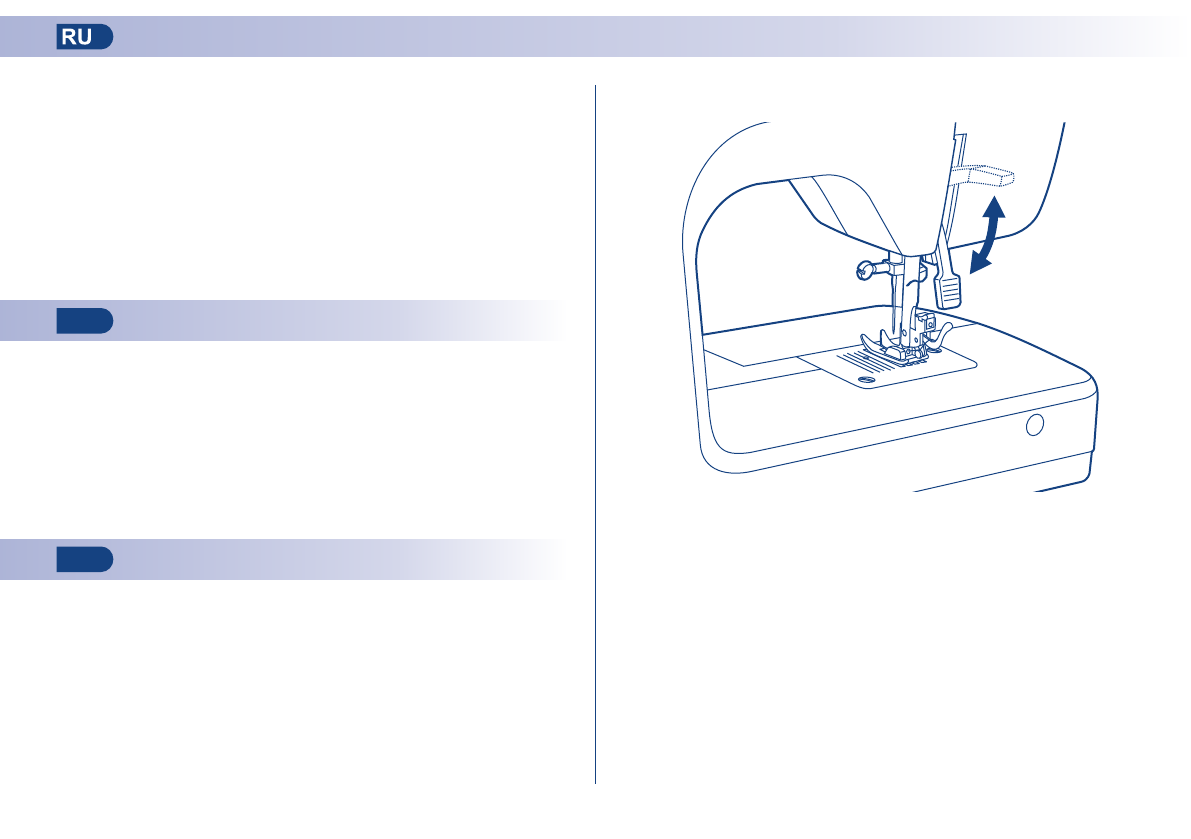 RU