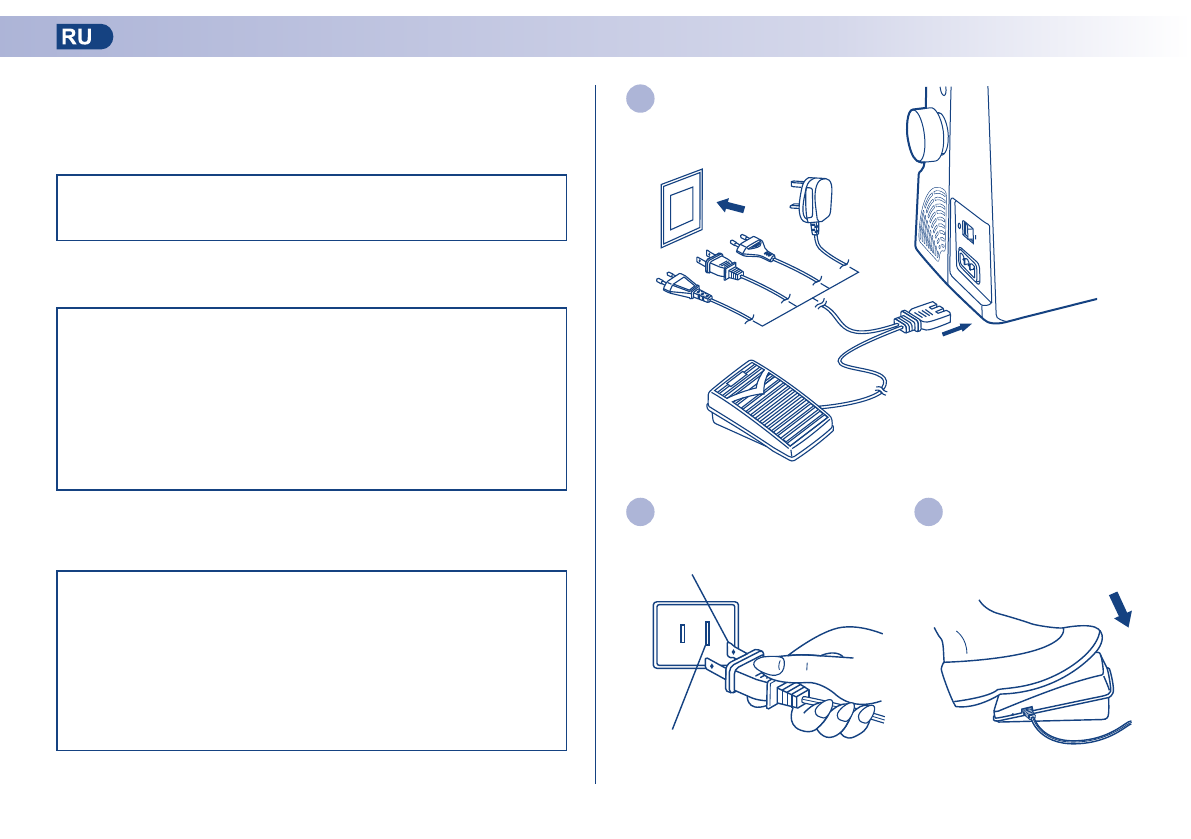 RU