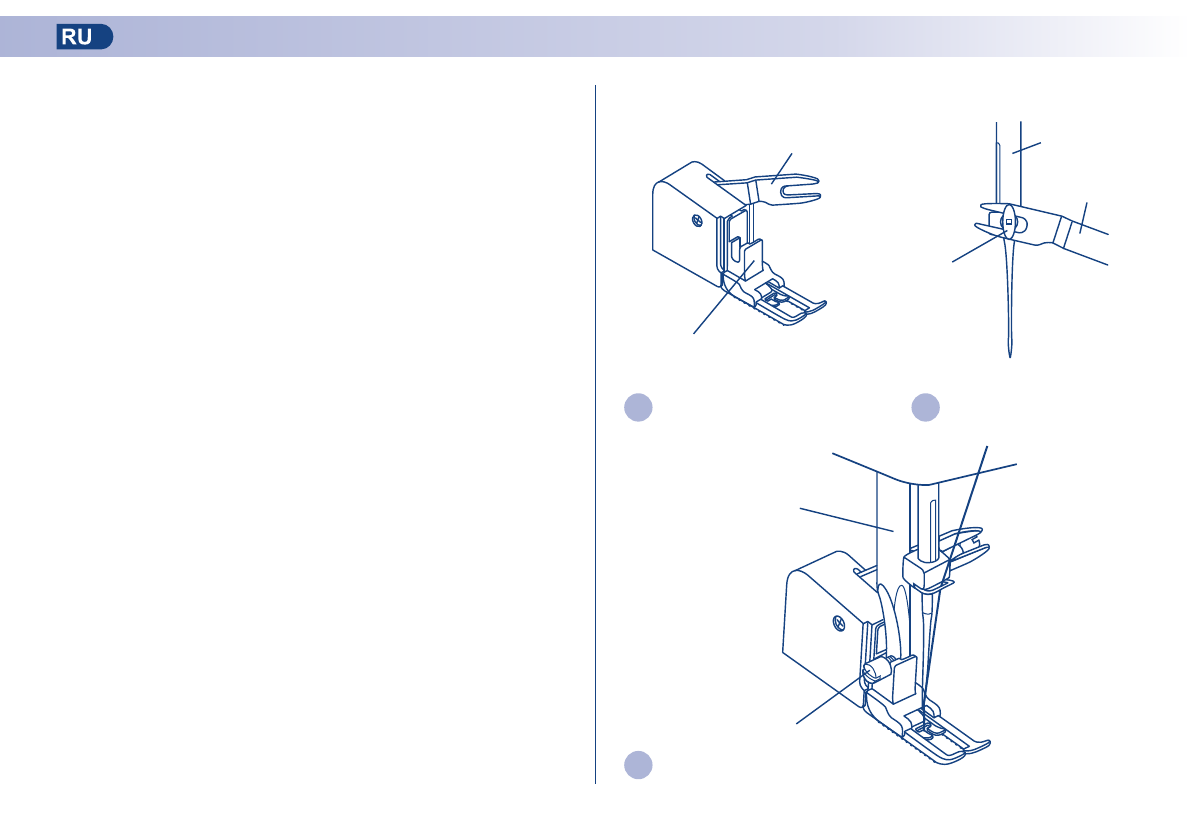 RU