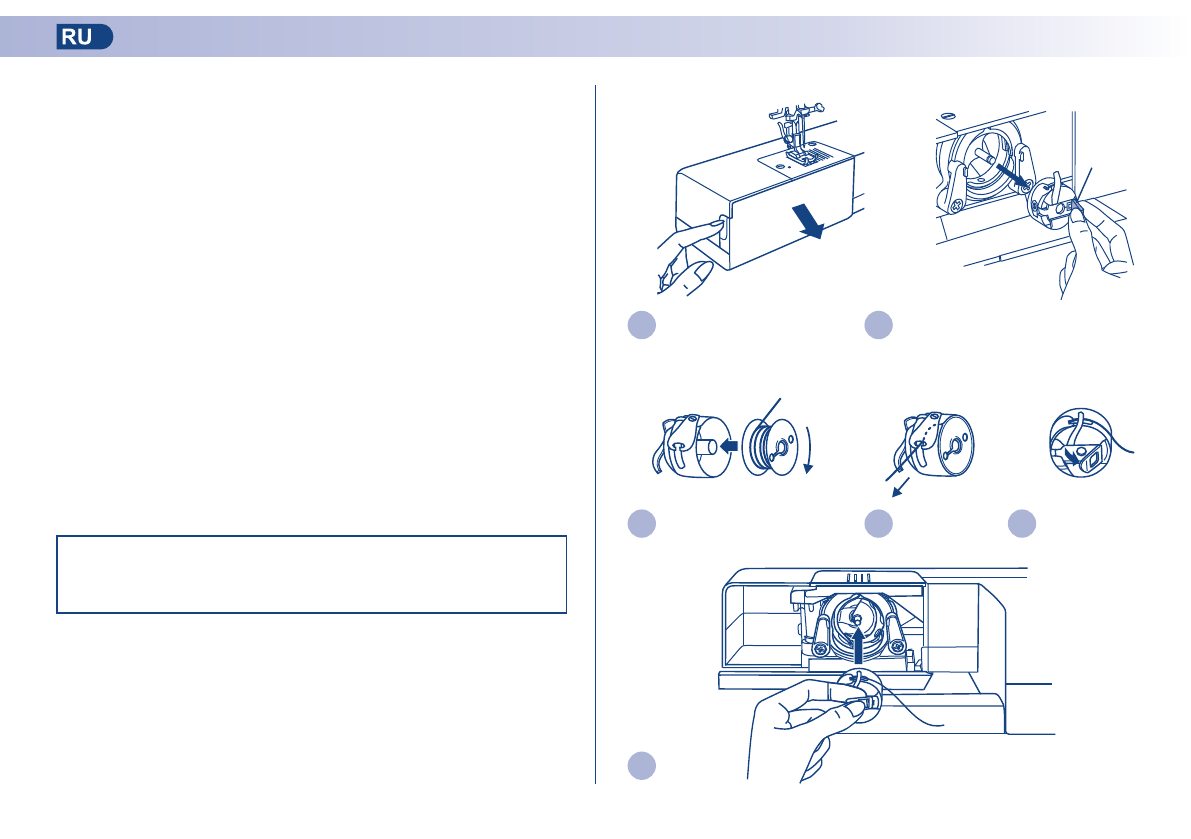 RU