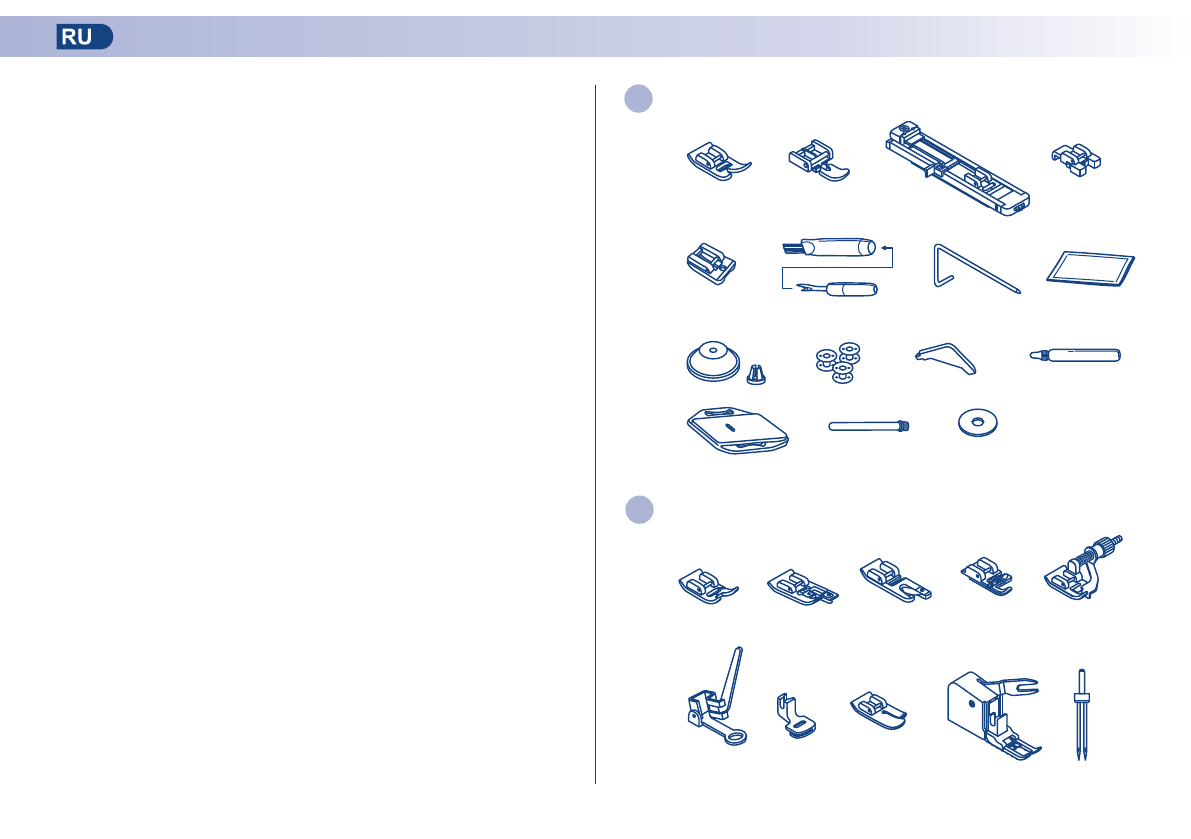 RU