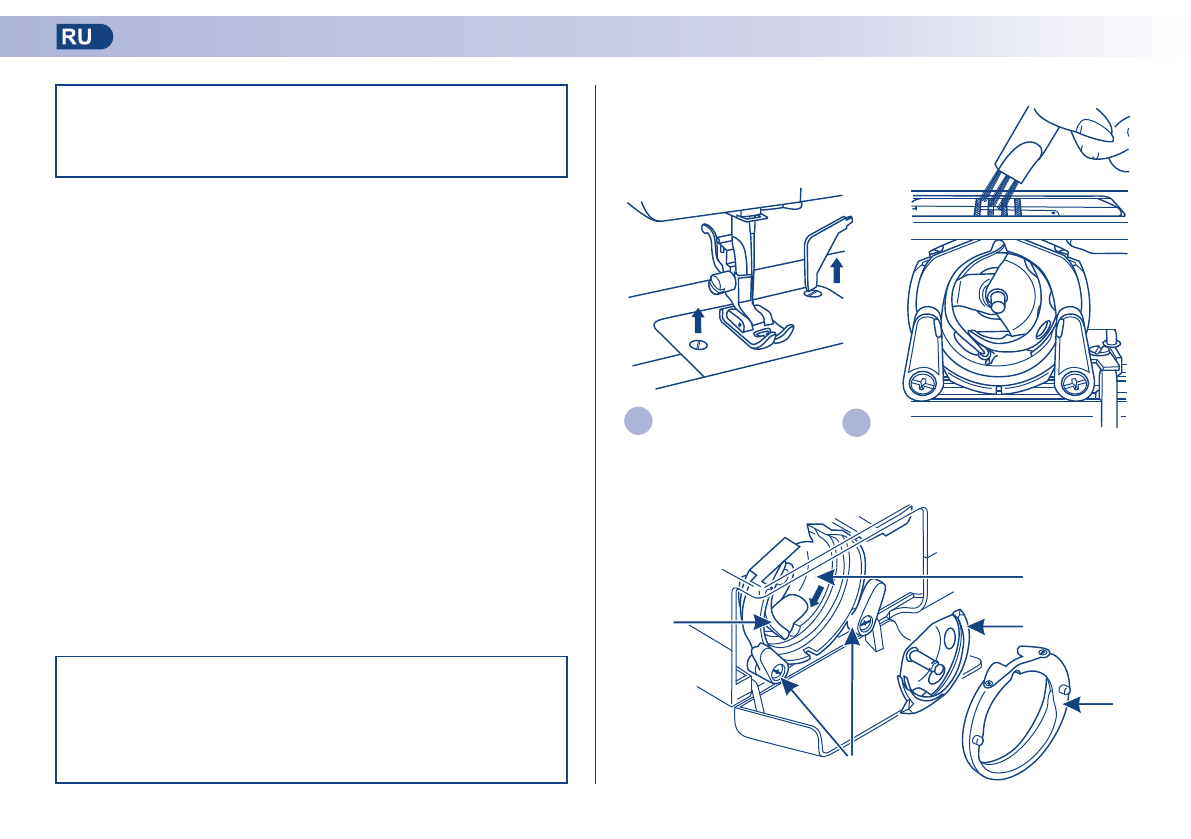 RU