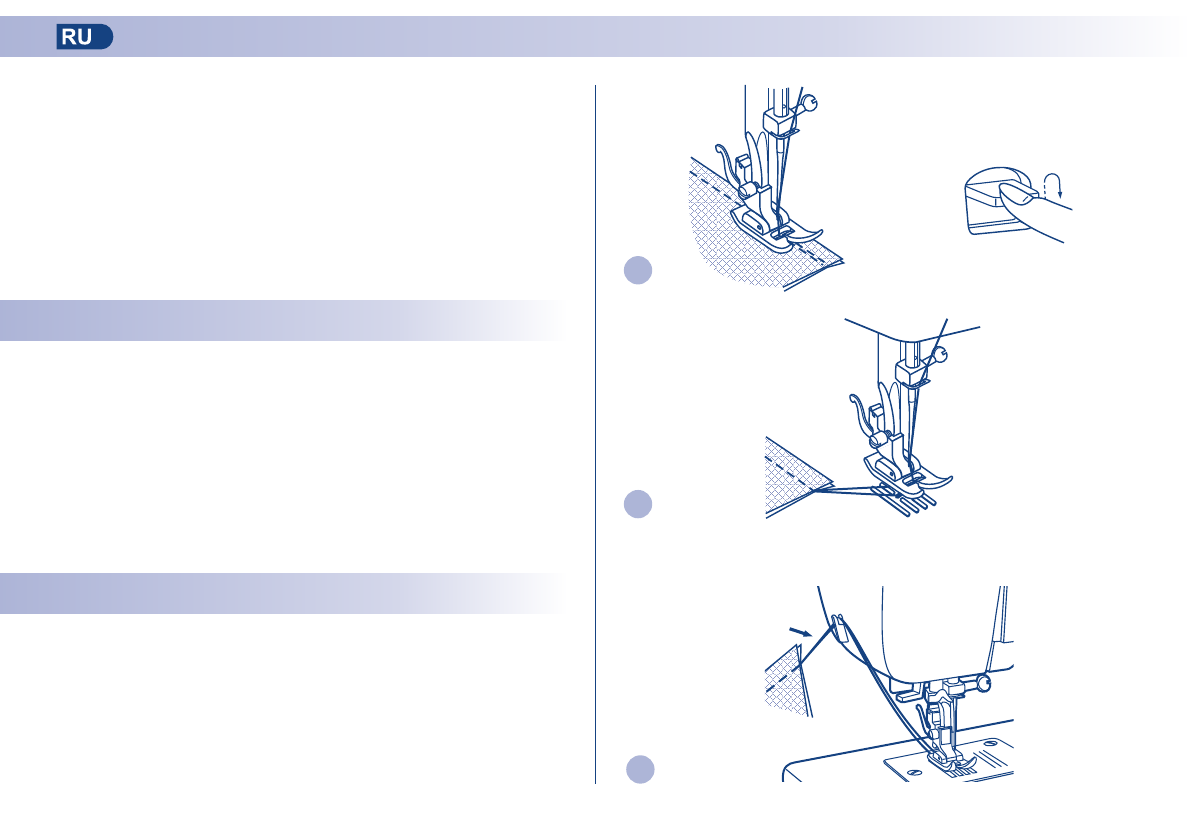 RU