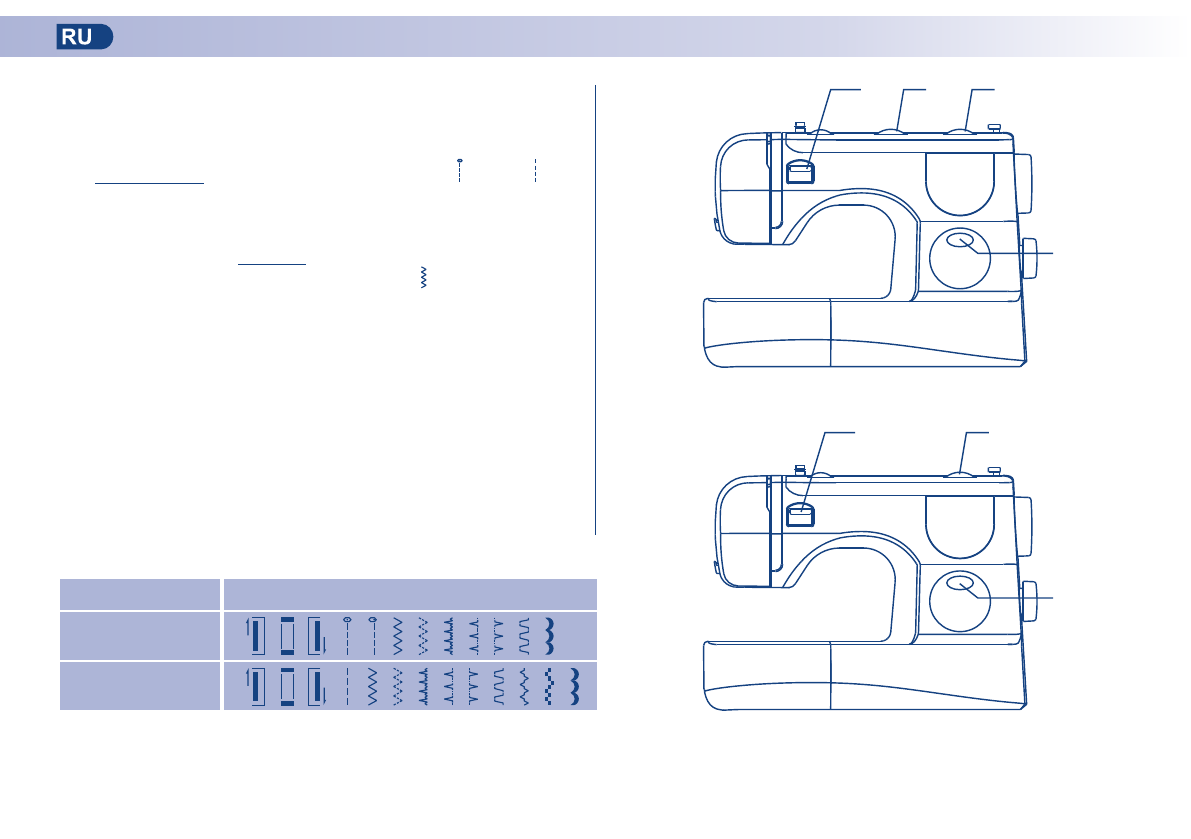 RU