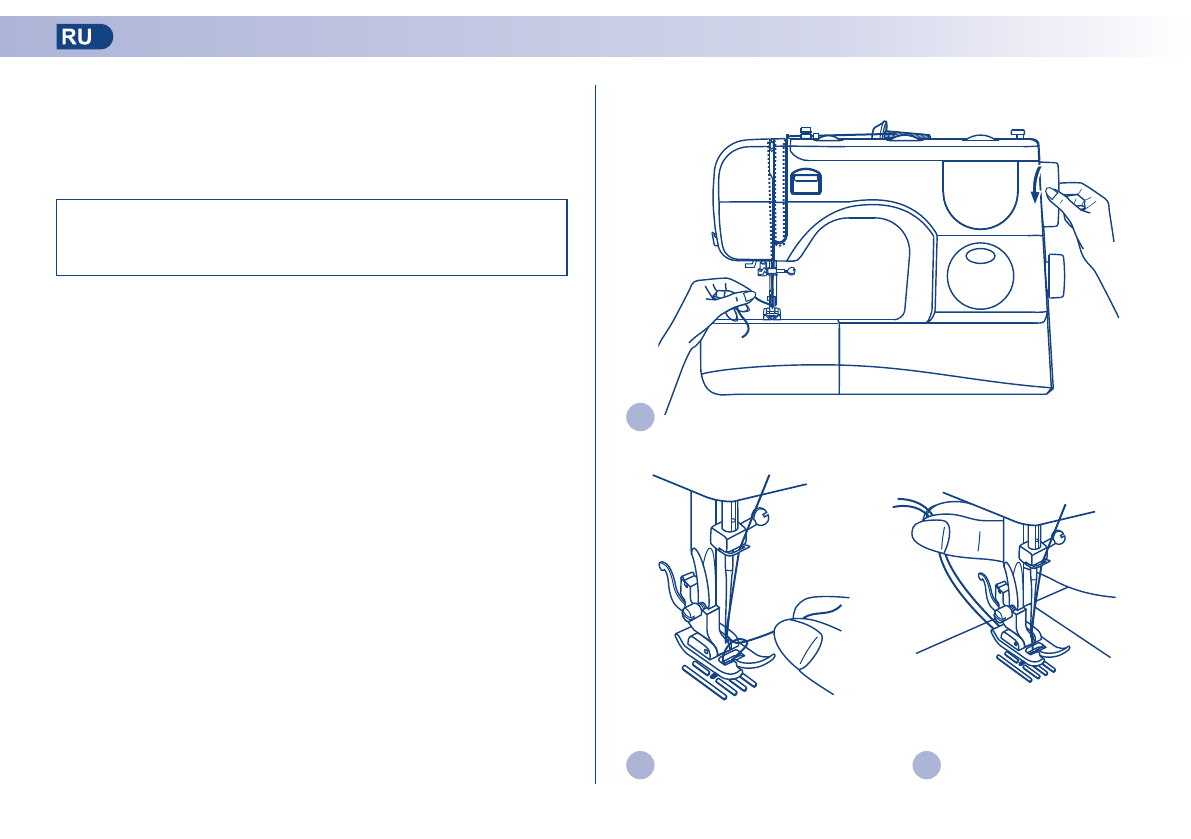 RU