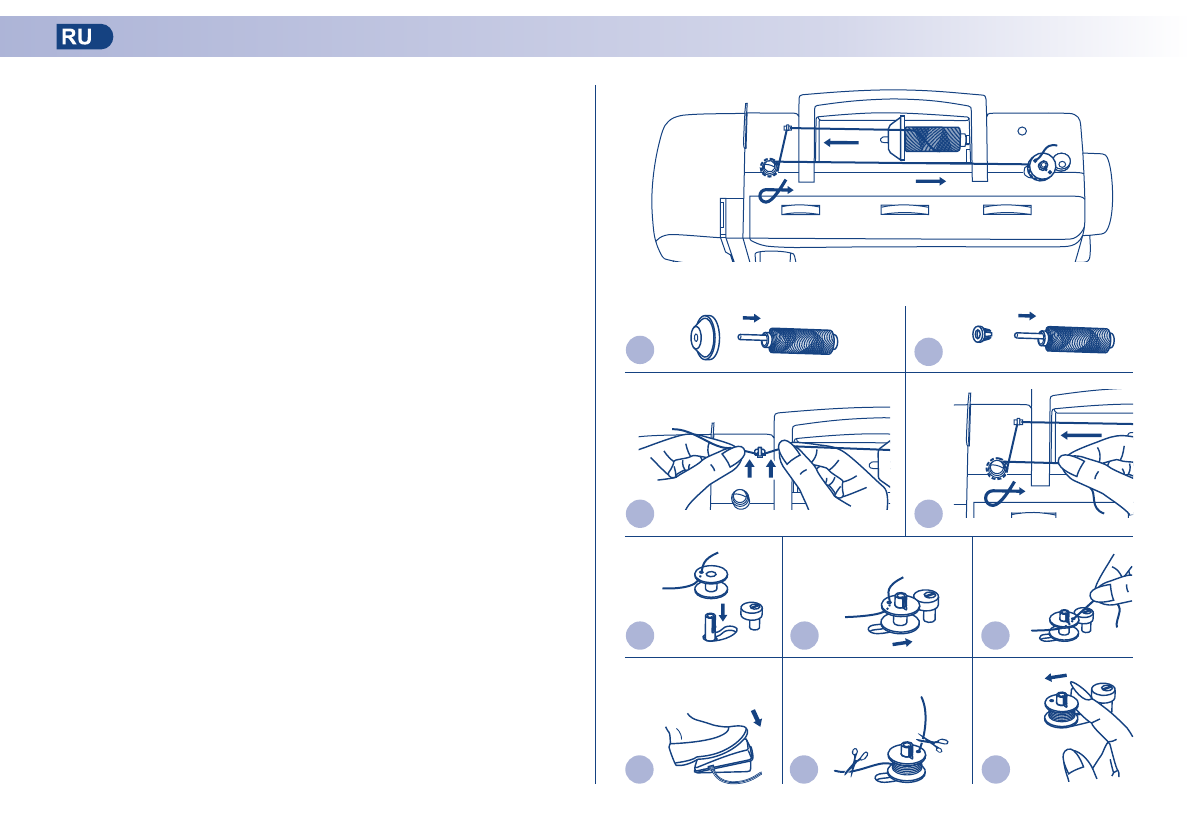 RU