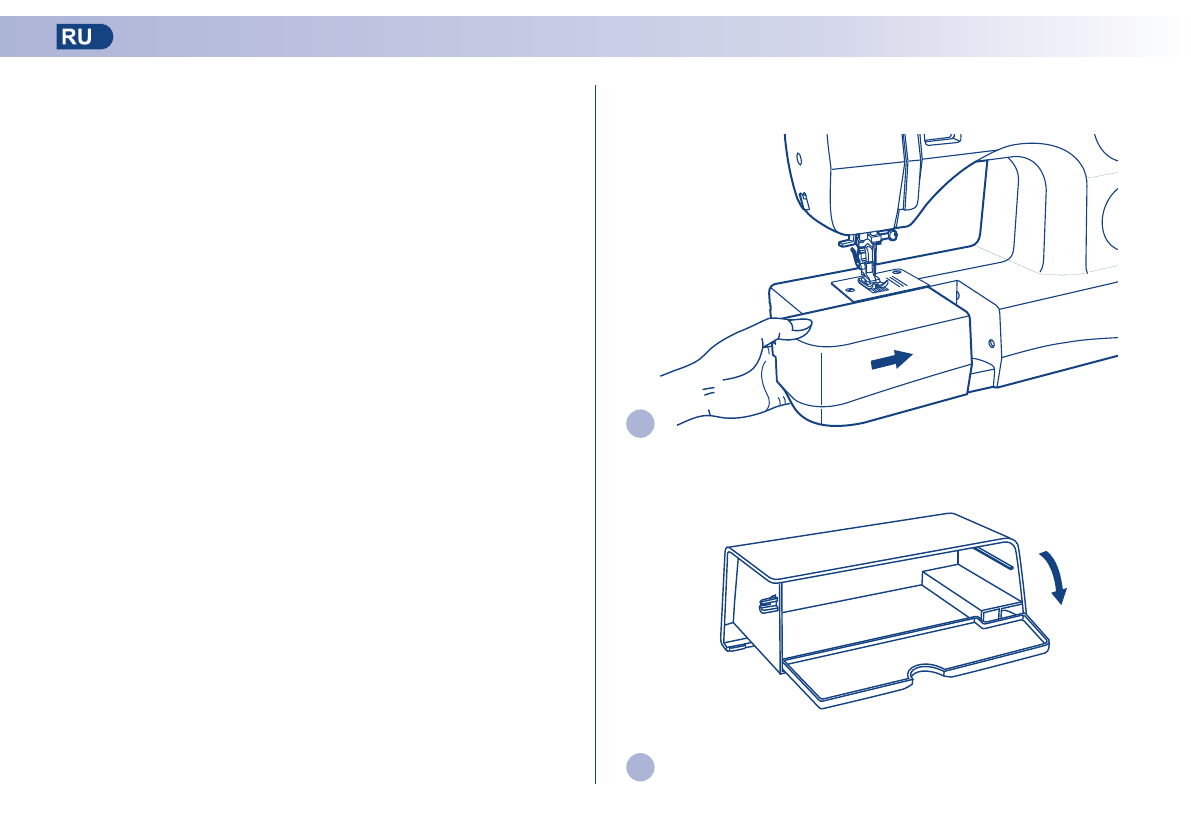 RU