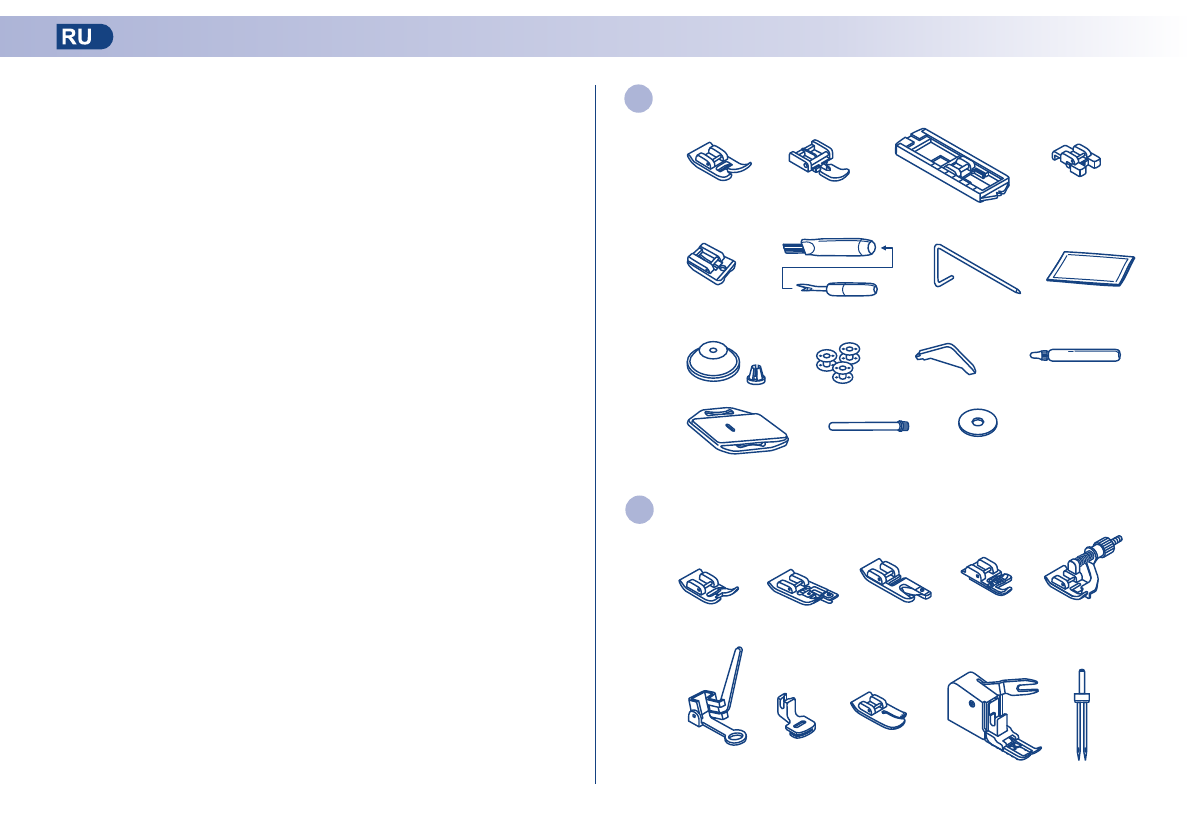 RU