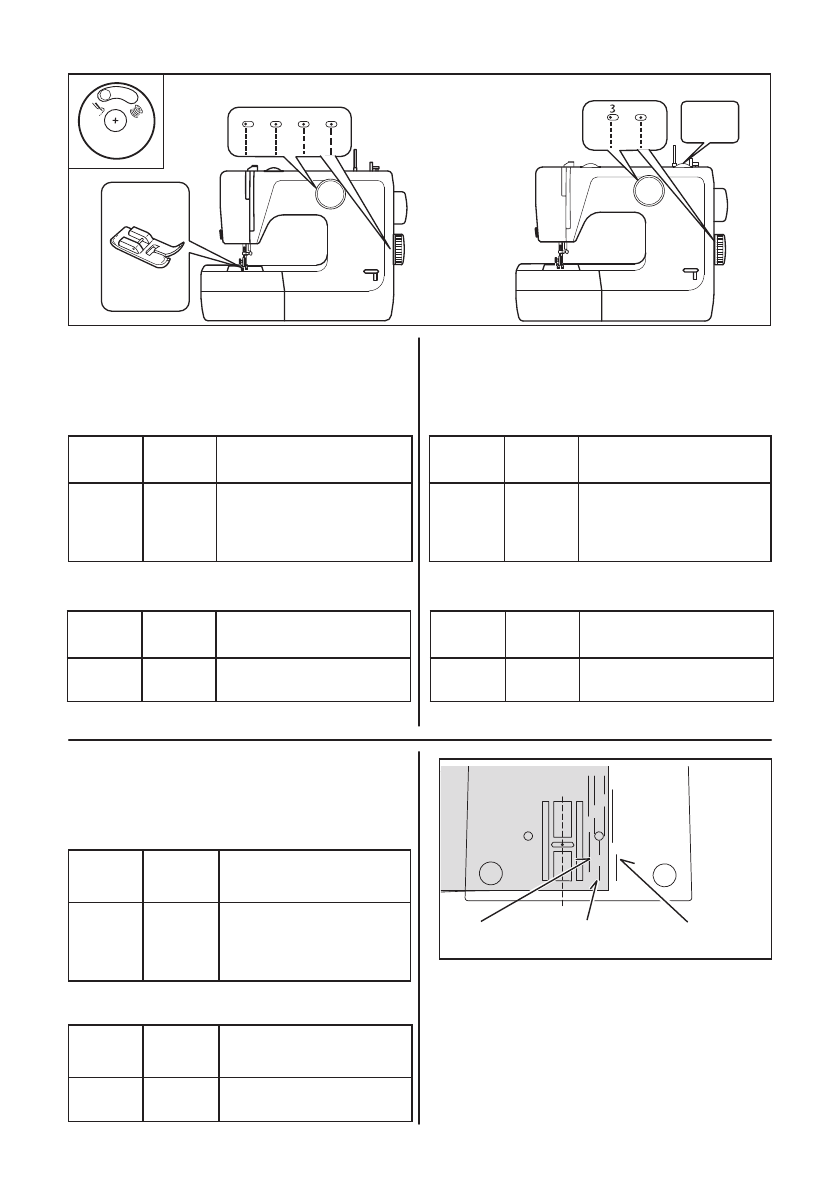 3