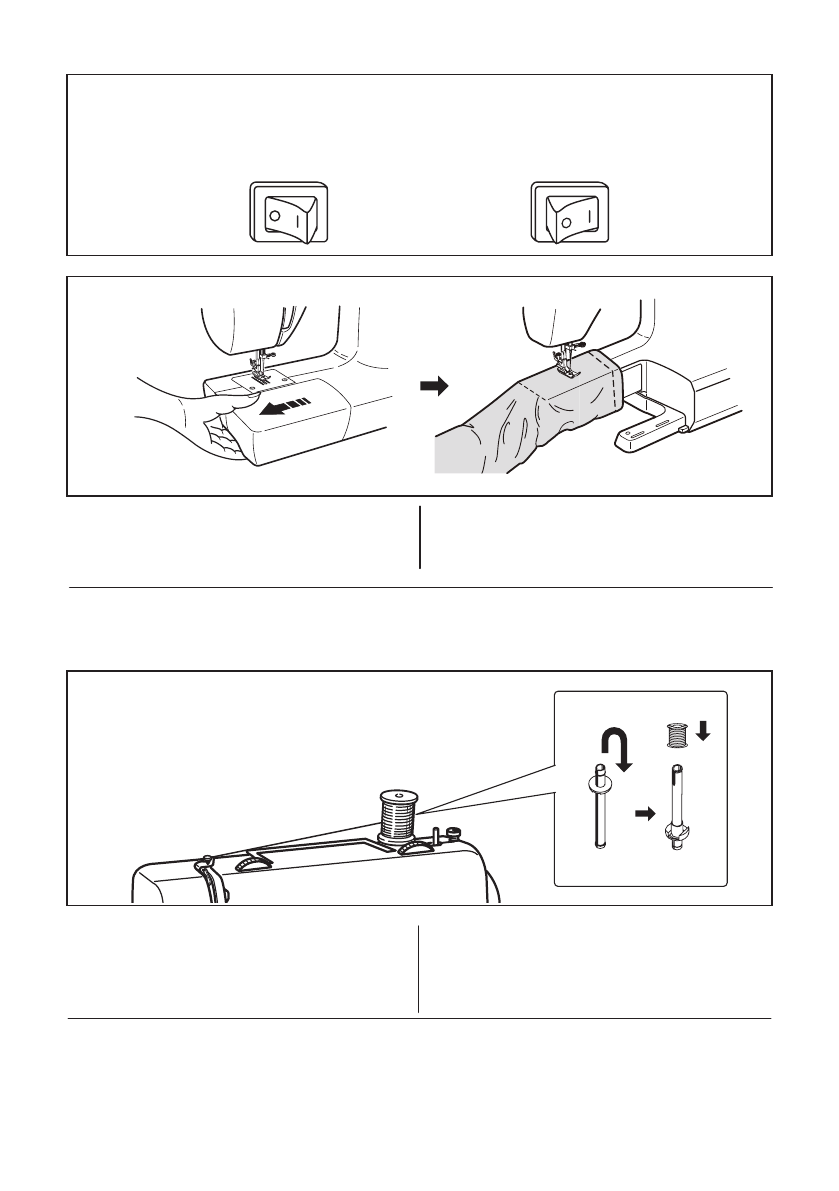 O I

O I