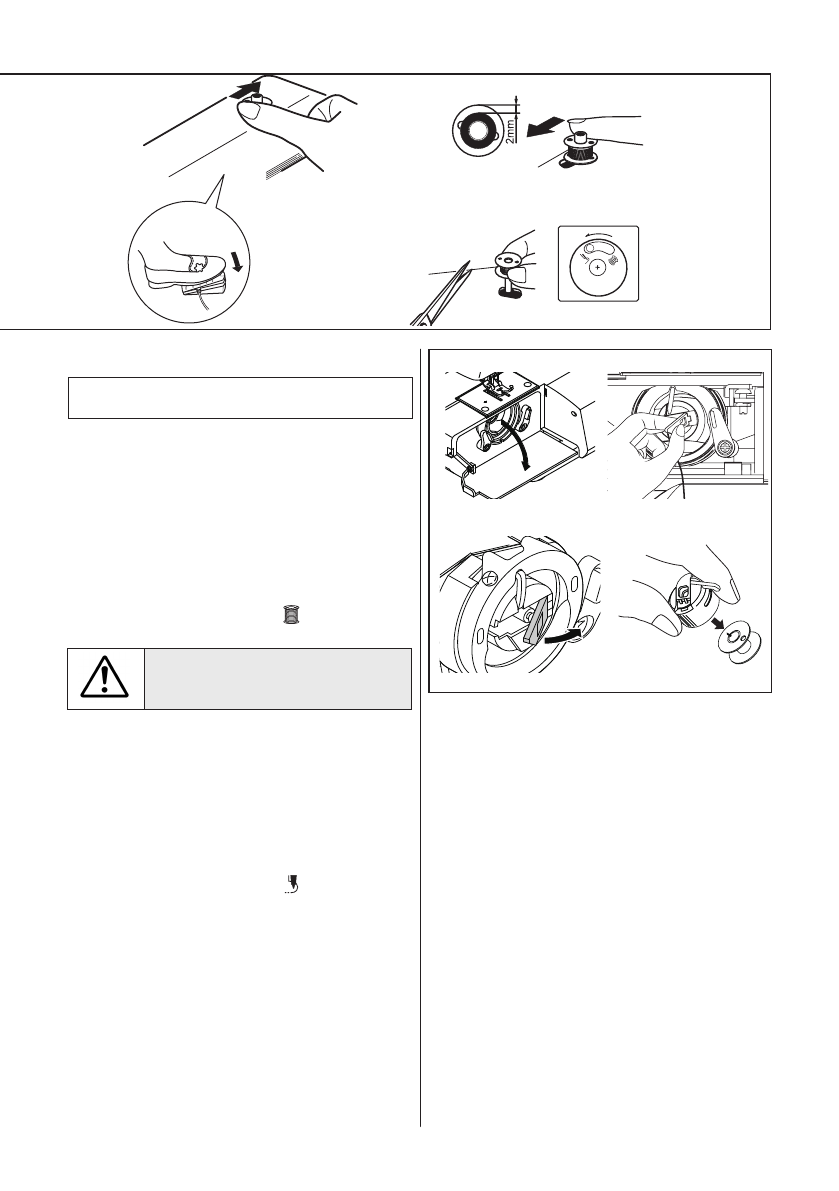 2mm