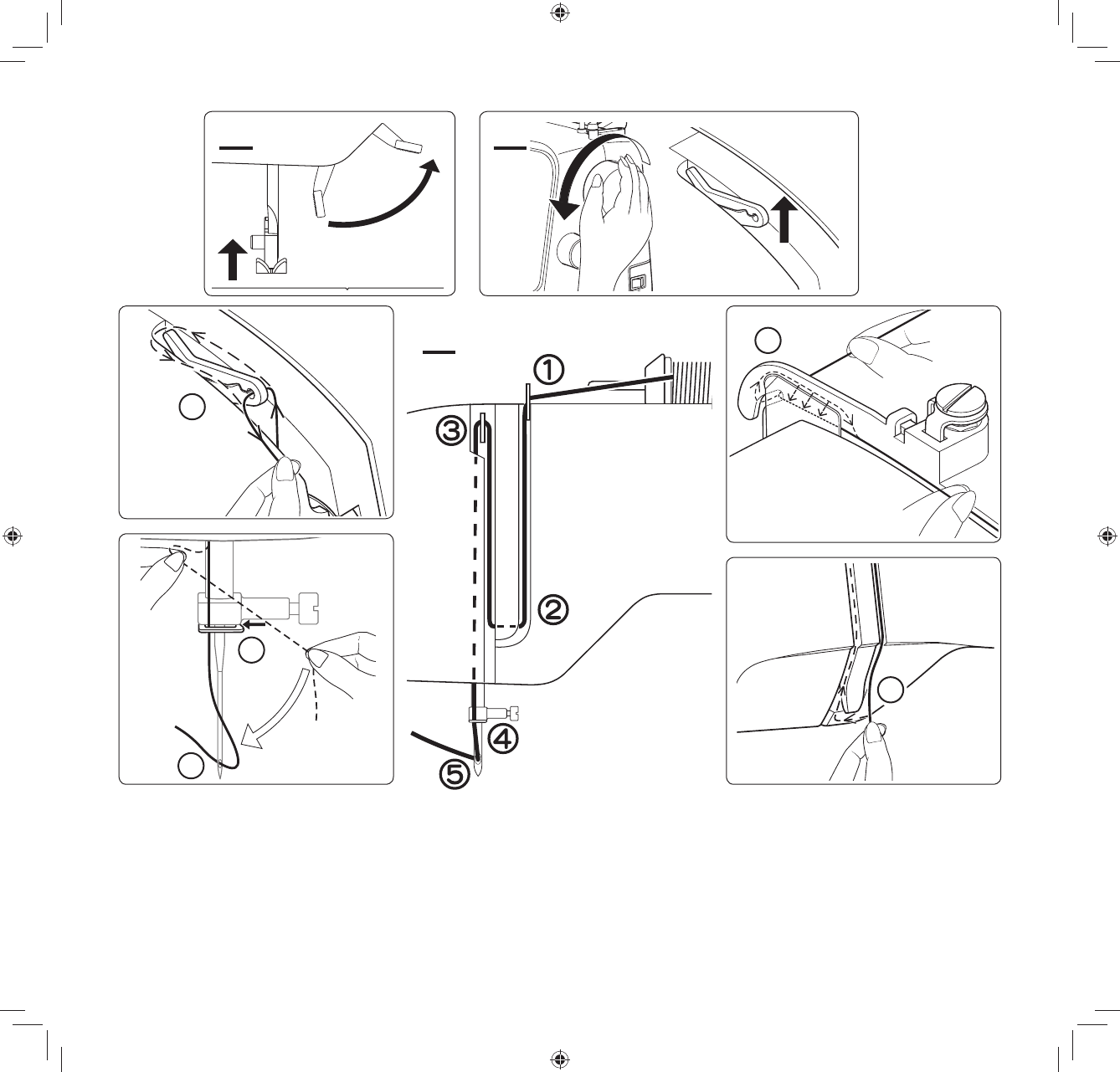 ①
③
②
④
⑤