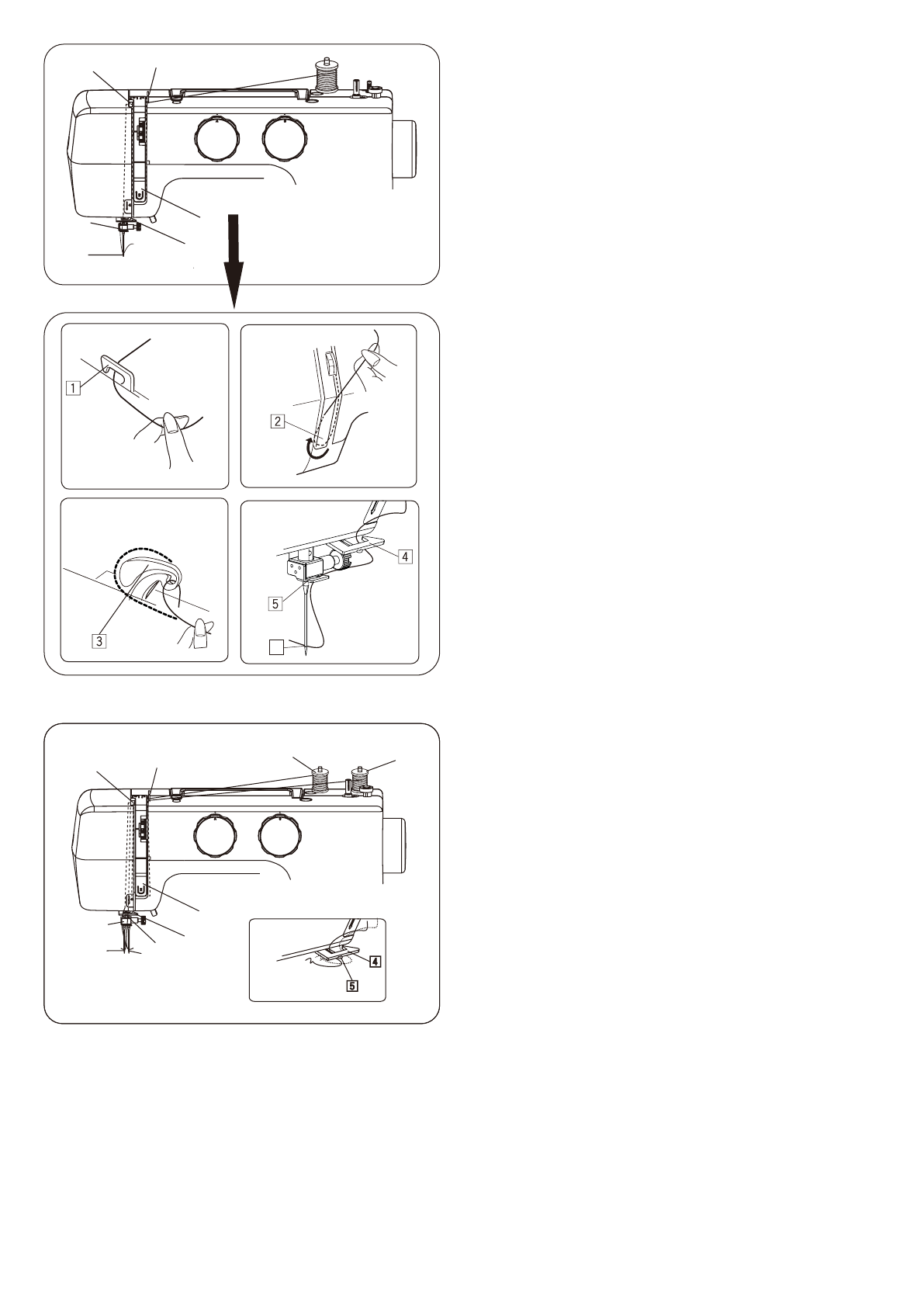 1

2

3

4

5

4

5