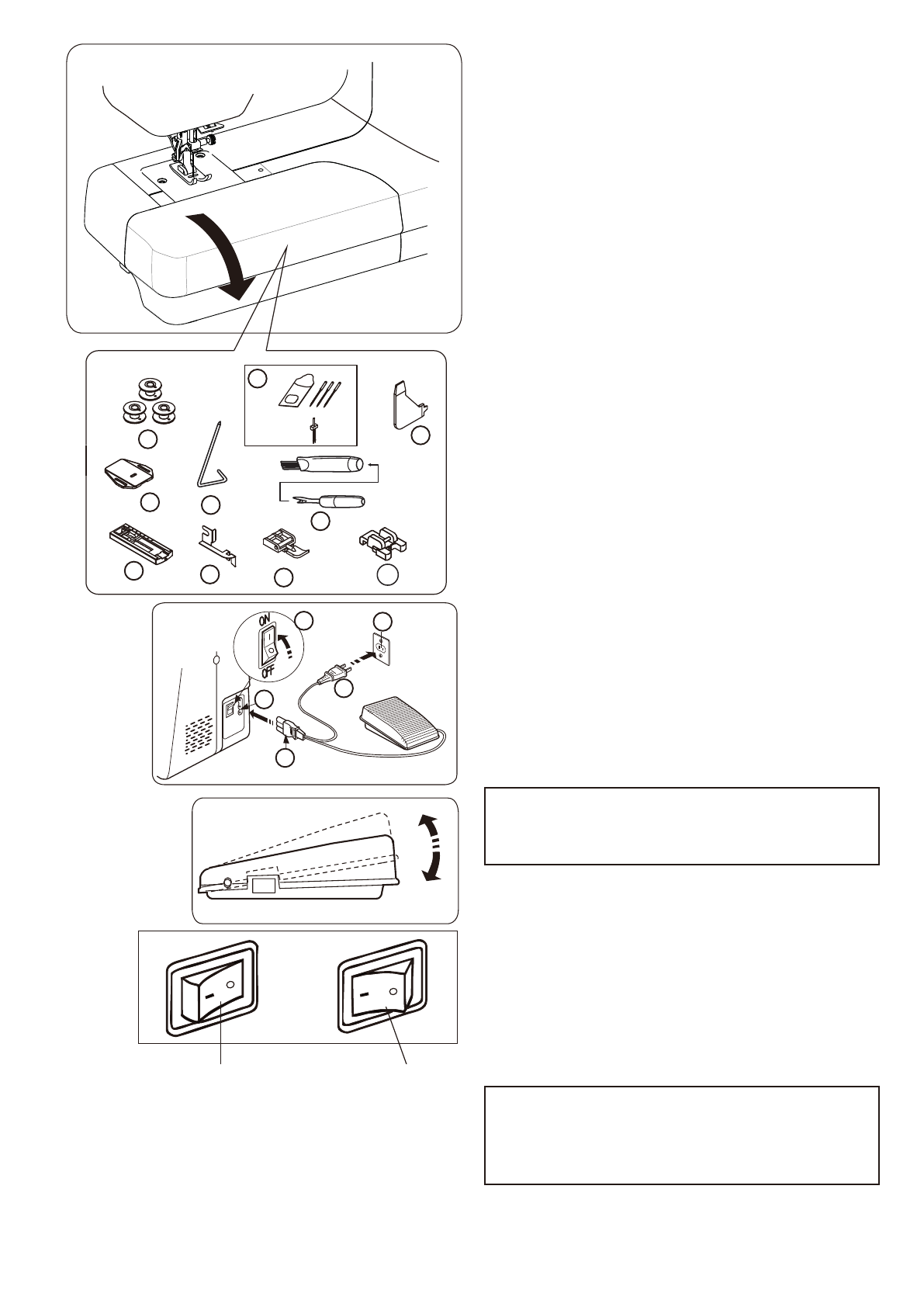 ON
OFF