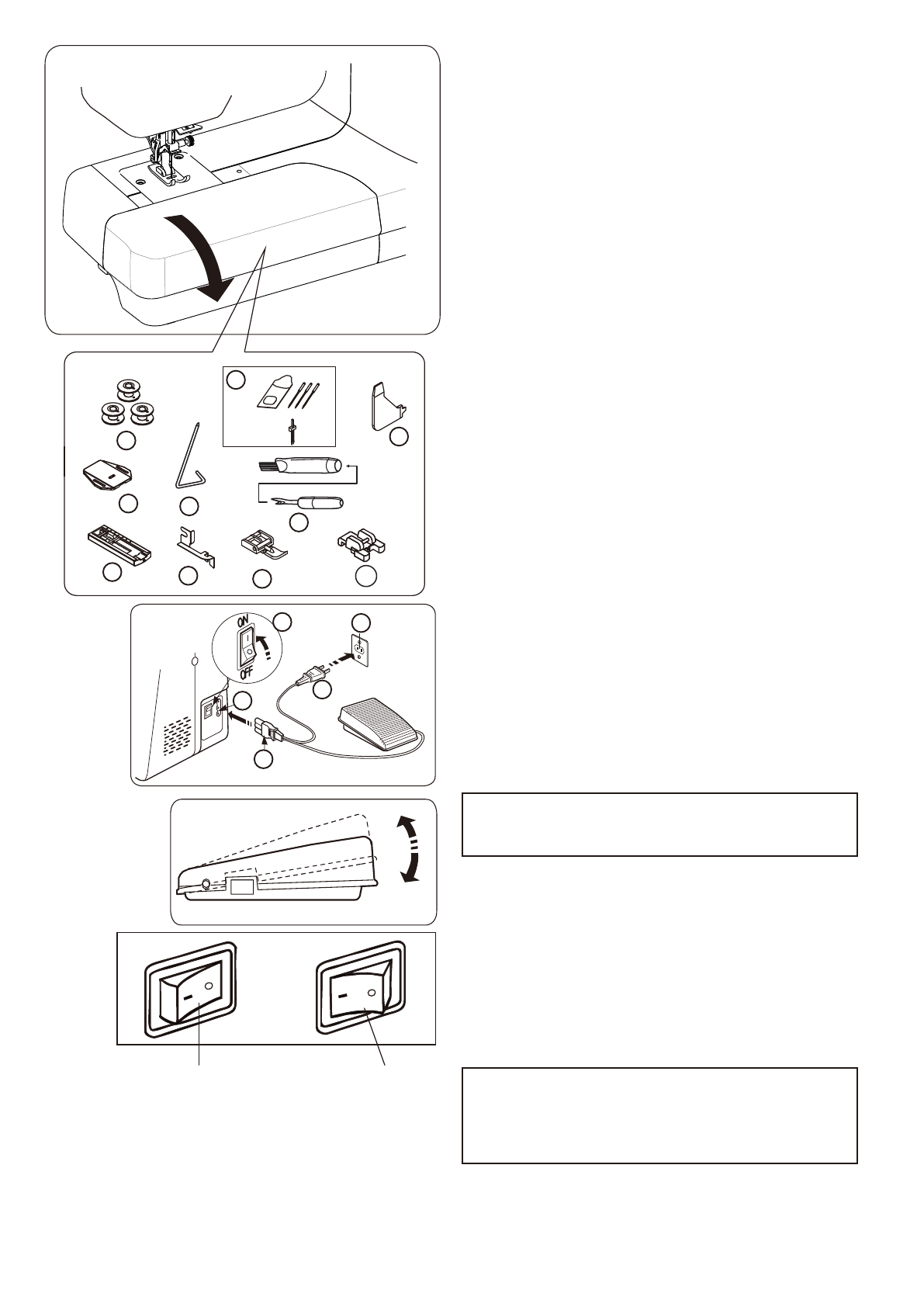 ON
OFF