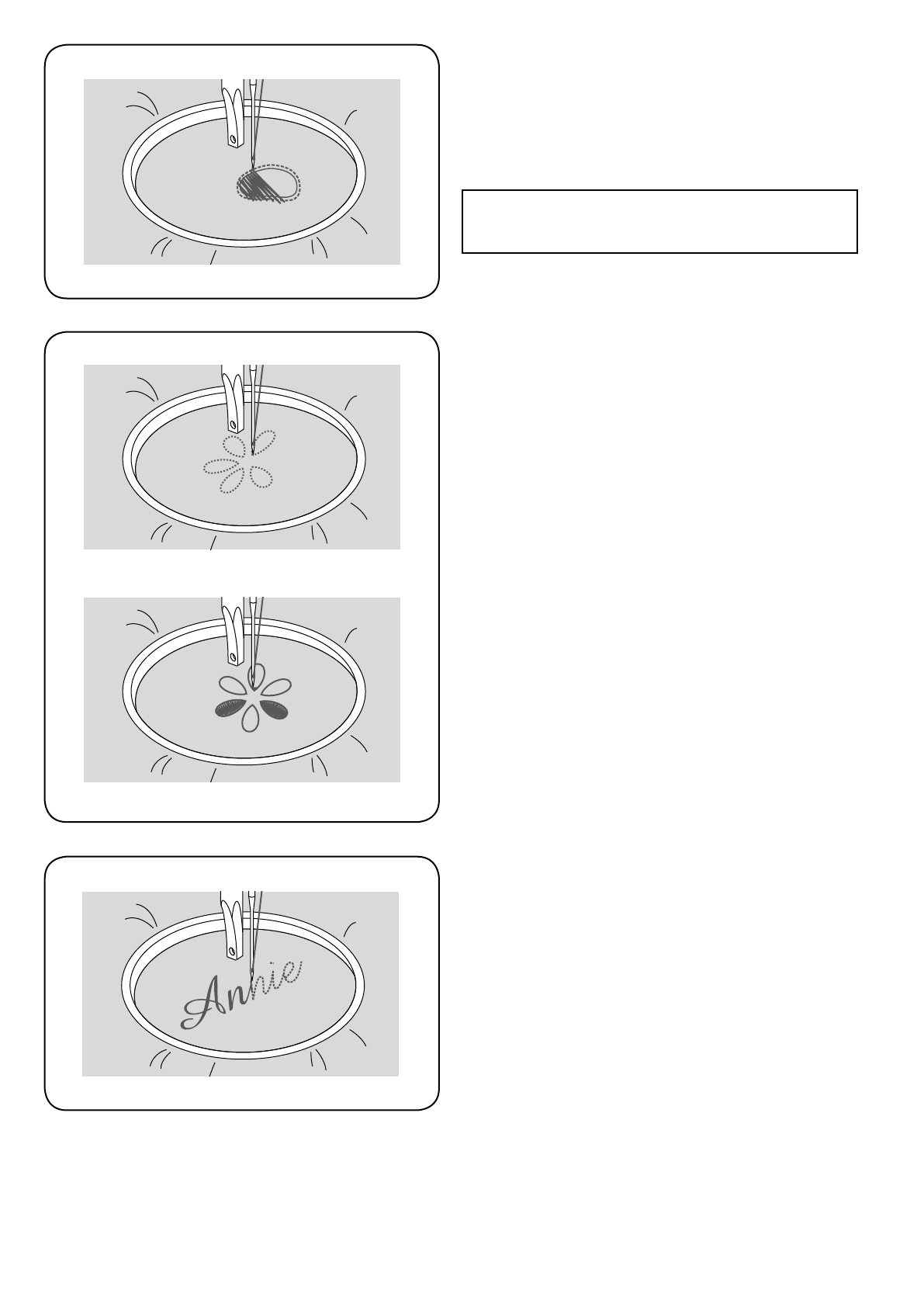 Annie