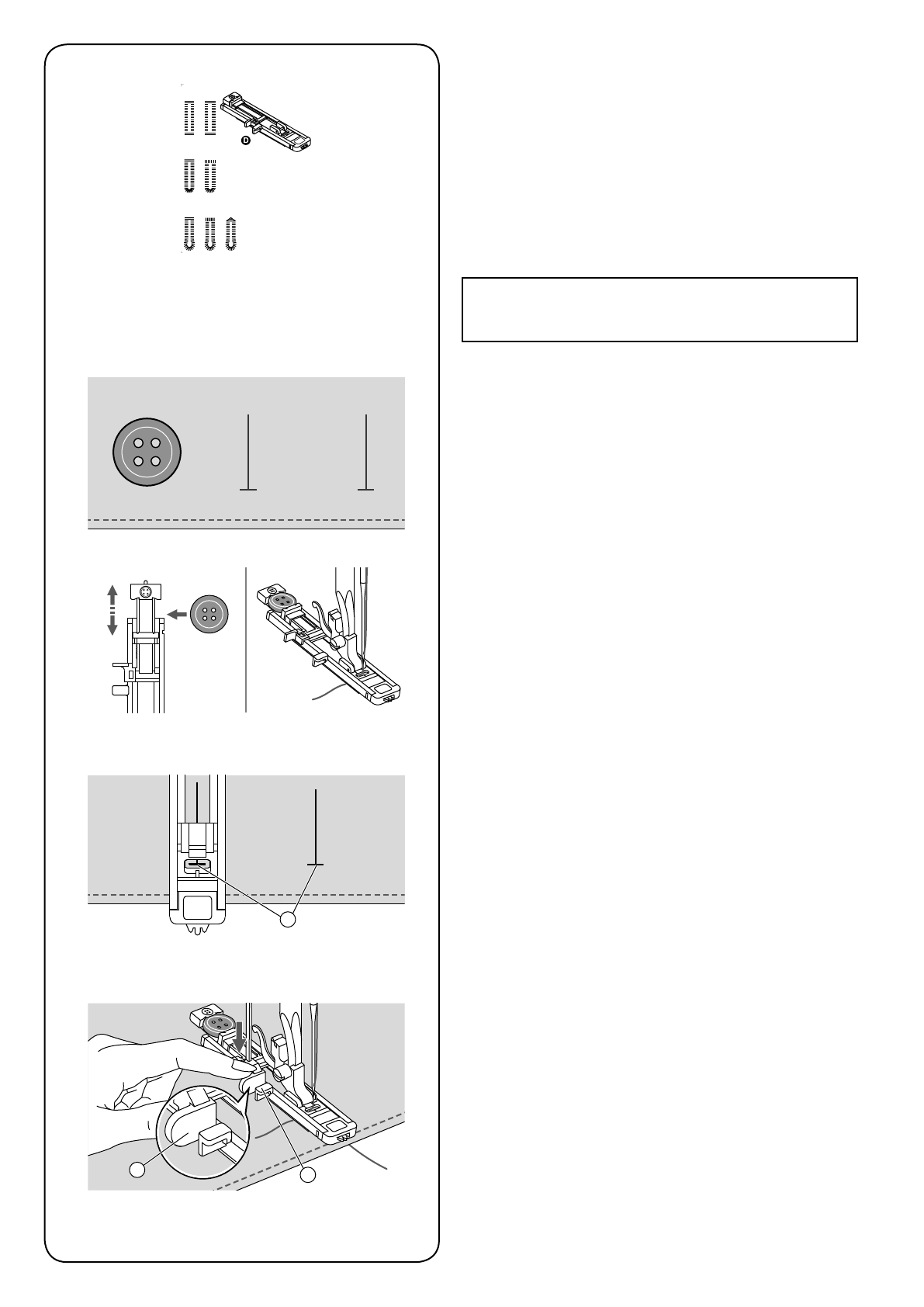 D