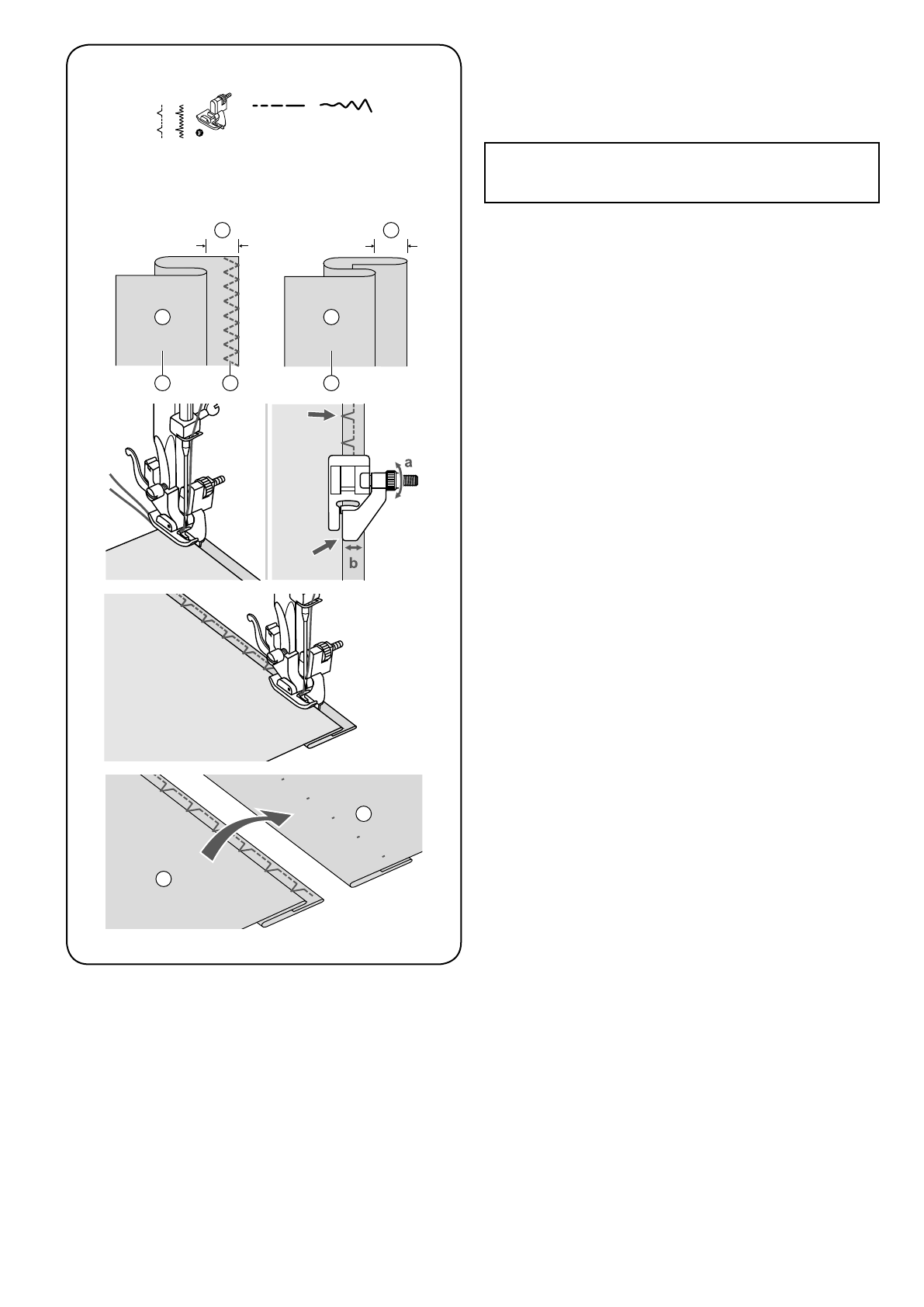 a

b