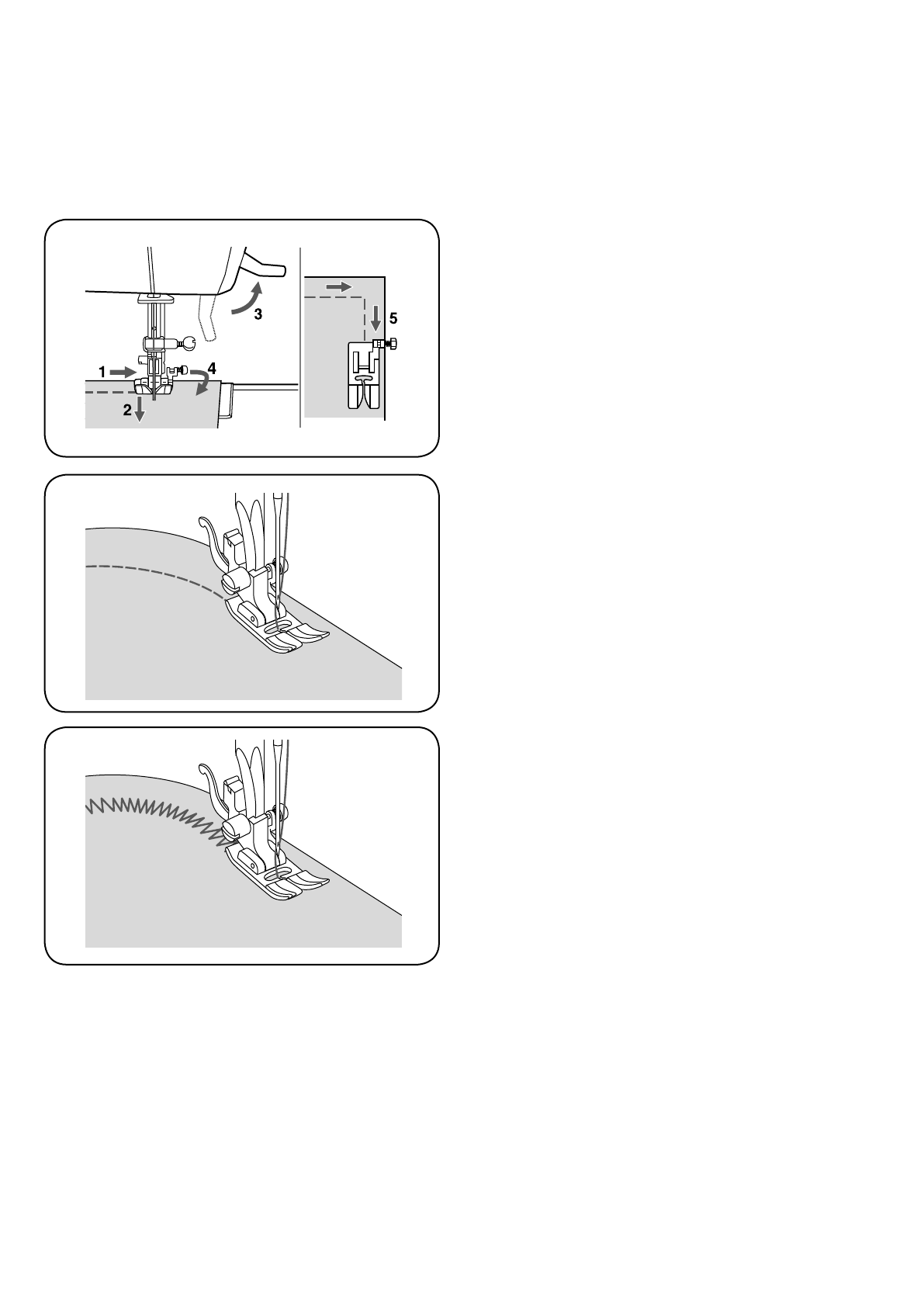 3
5
1
4
2