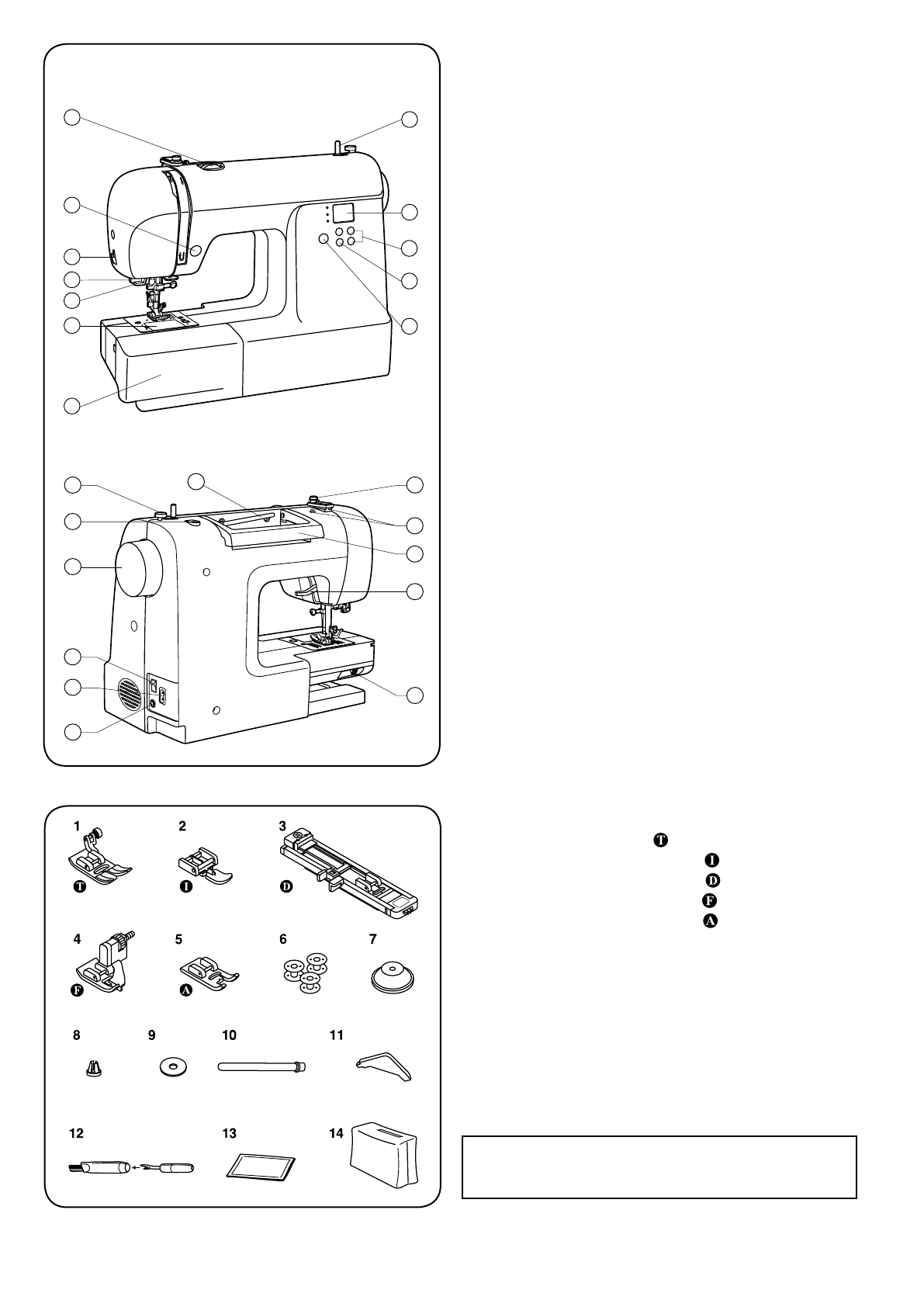 1
T
2
I
3
D
4
F
5
A
6
7
8
9
10
11
12
13
14

T
I
D
F
A