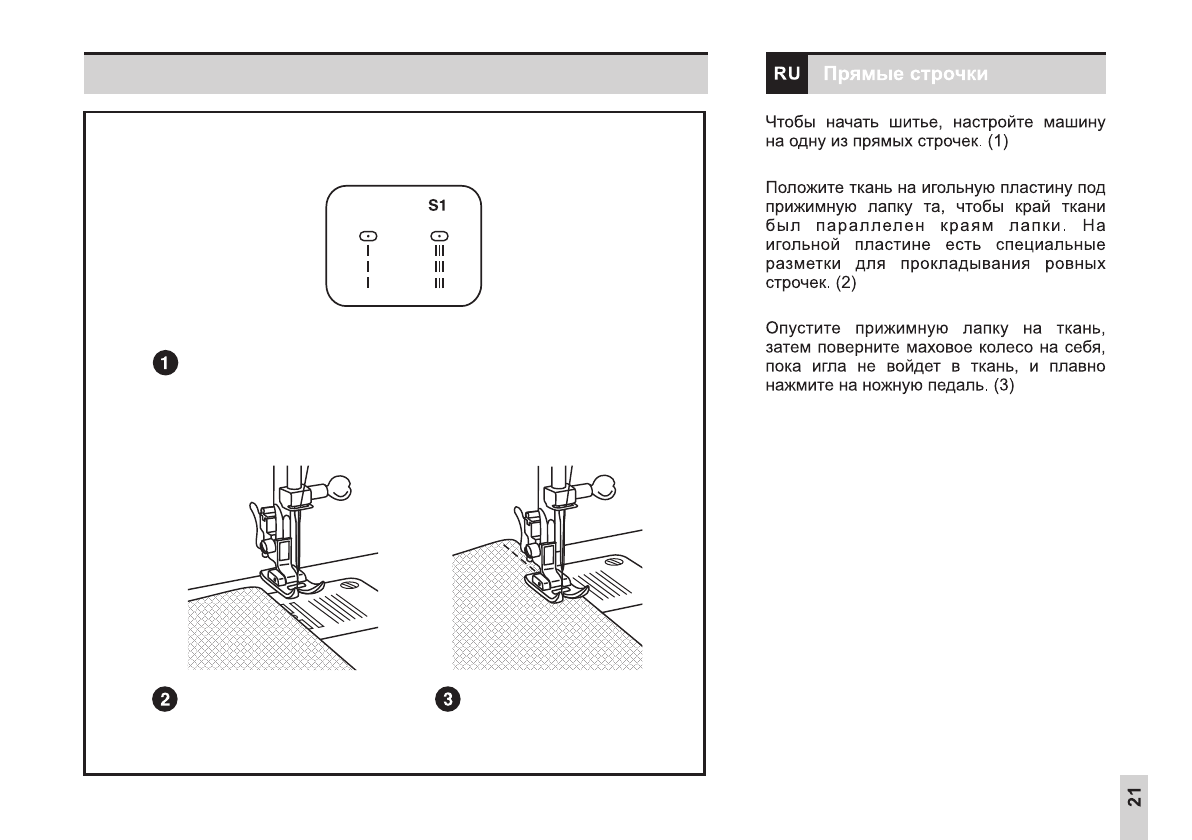 S1

1

2

3

RU Прямые строчки

Чтобы начать шитье, настройте машину на одну из прямых строчек. (1)

Положите ткань на игольную пластину под прижимную лапку та, чтобы край ткани был параллелен краям лапки. На игольной пластине есть специальные разметки для прокладывания ровных строчек. (2)

Опустите прижимную лапку на ткань, затем поверните маховое колесо на себя, пока игла не войдет в ткань, и плавно нажмите на ножную педаль. (3)

21