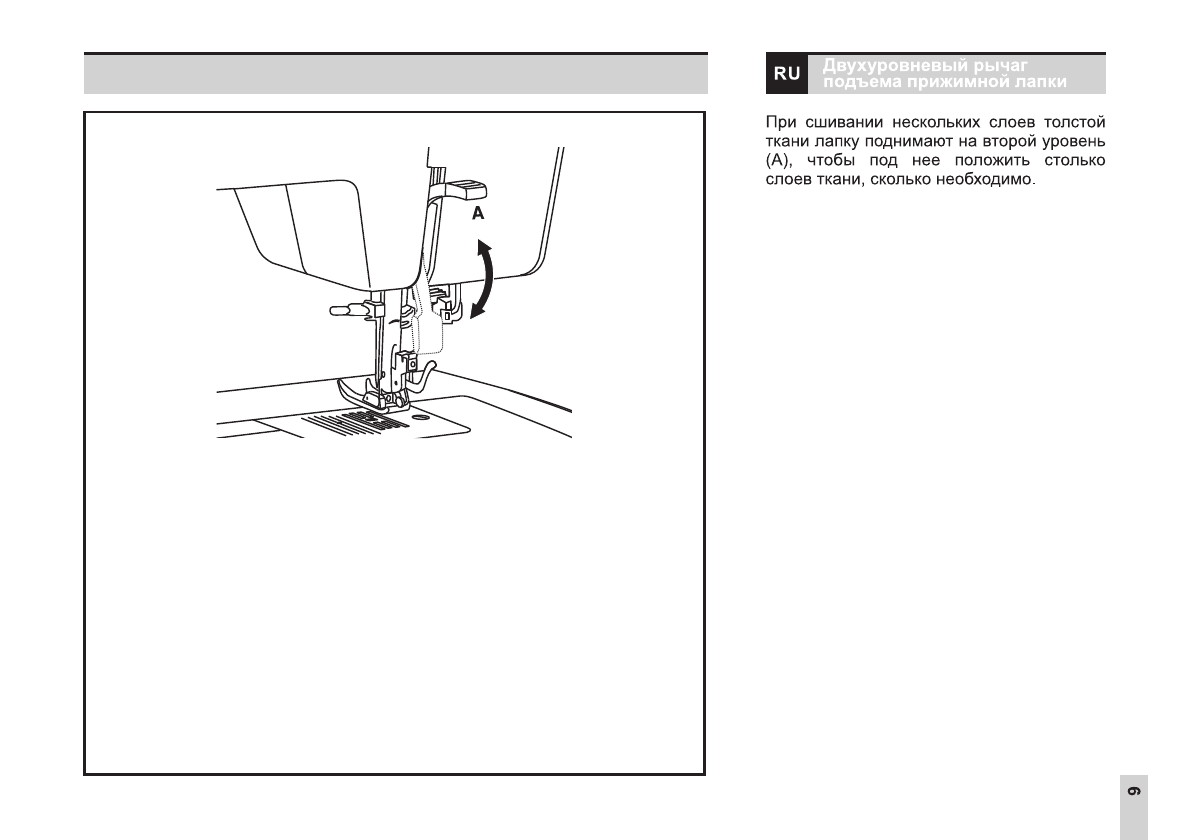 A

RU Двухуровневый рычаг подъема прижимной лапки

При сшивании нескольких слоев толстой ткани лапку поднимают на второй уровень (А), чтобы под нее положить столько слоев ткани, сколько необходимо.

9