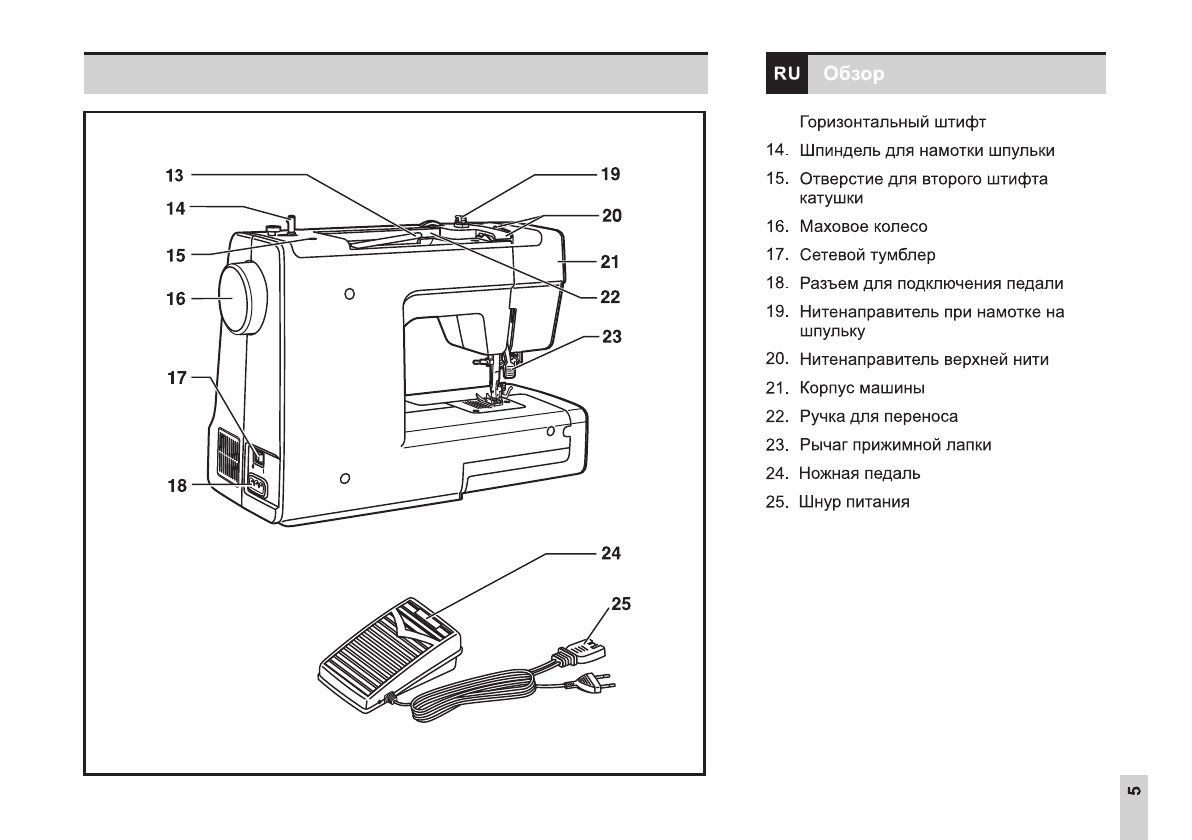 13
14
15
16
17
18
19
20
21
22
23
24
25

RU Обзор

Горизонтальный штифт

14. Шпиндель для намотки шпульки

15. Отверстие для второго штифта катушки

16. Маховое колесо

17. Сетевой тумблер

18. Разъем для подключения педали

19. Нитенаправитель при намотке на шпульку

20. Нитенаправитель верхней нити

21. Корпус машины

22. Ручка для переноса

23. Рычаг прижимной лапки

24. Ножная педаль

25. Шнур питания

5