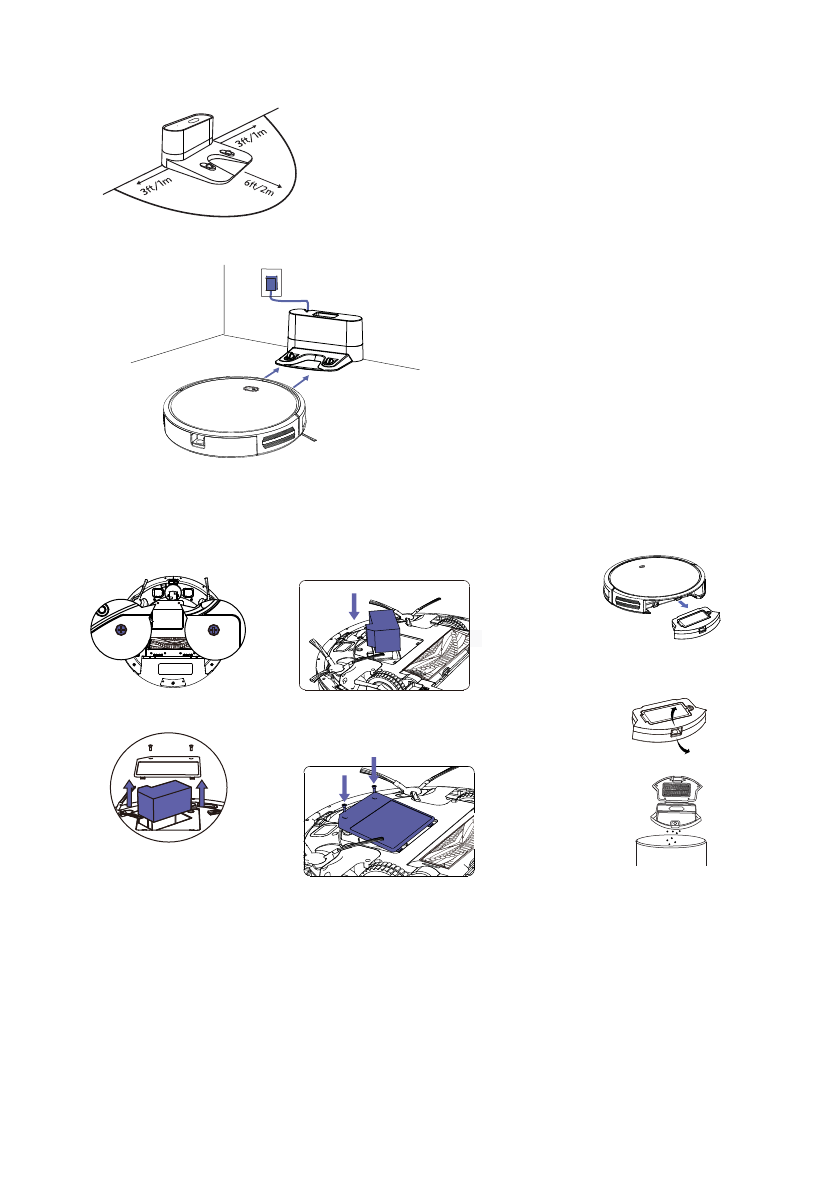 3ft/1m

3ft/1m

6ft/2m