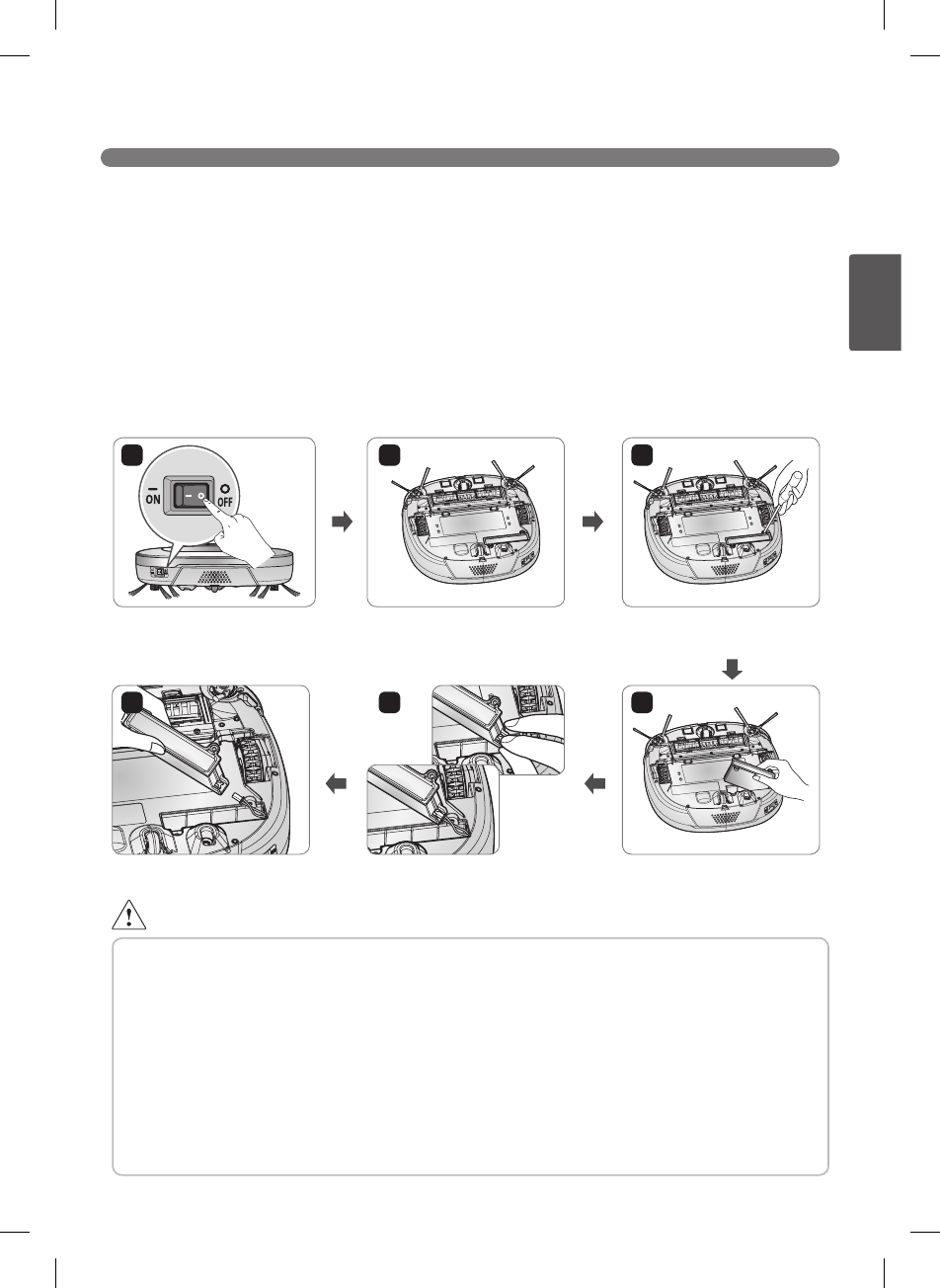 ON
OFF