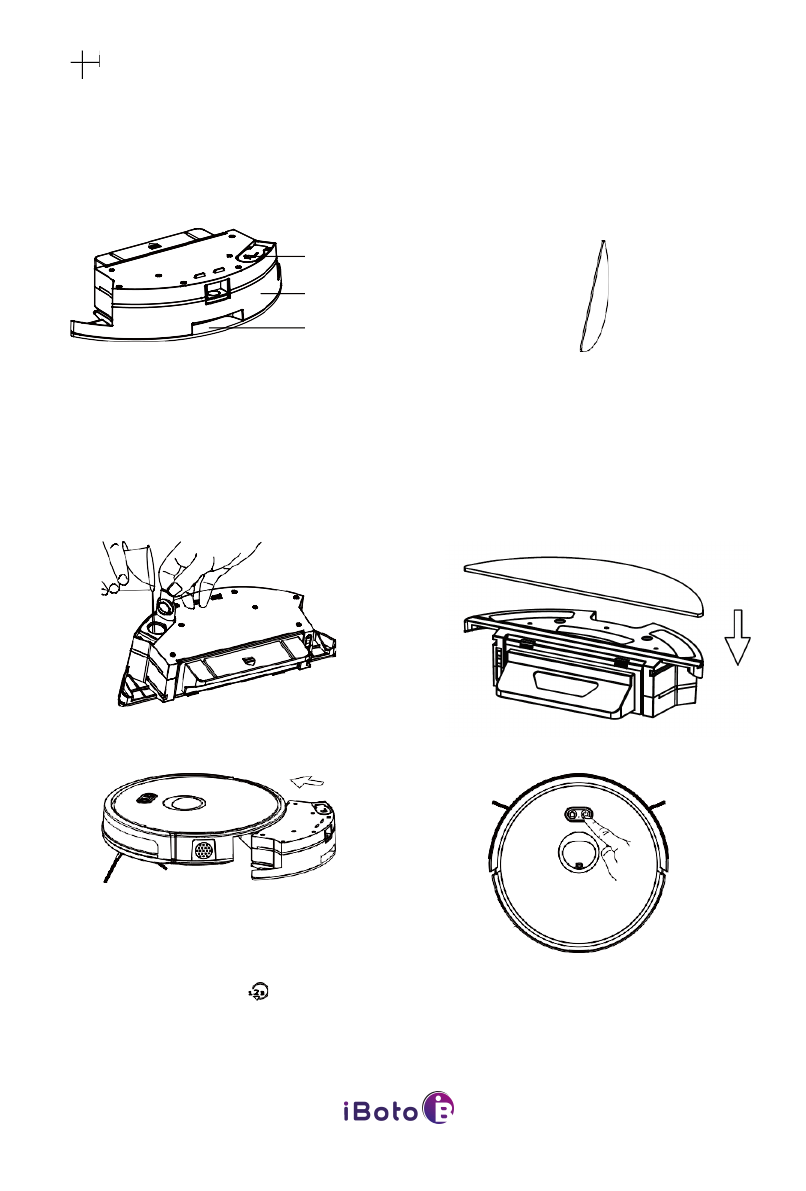 iBoto