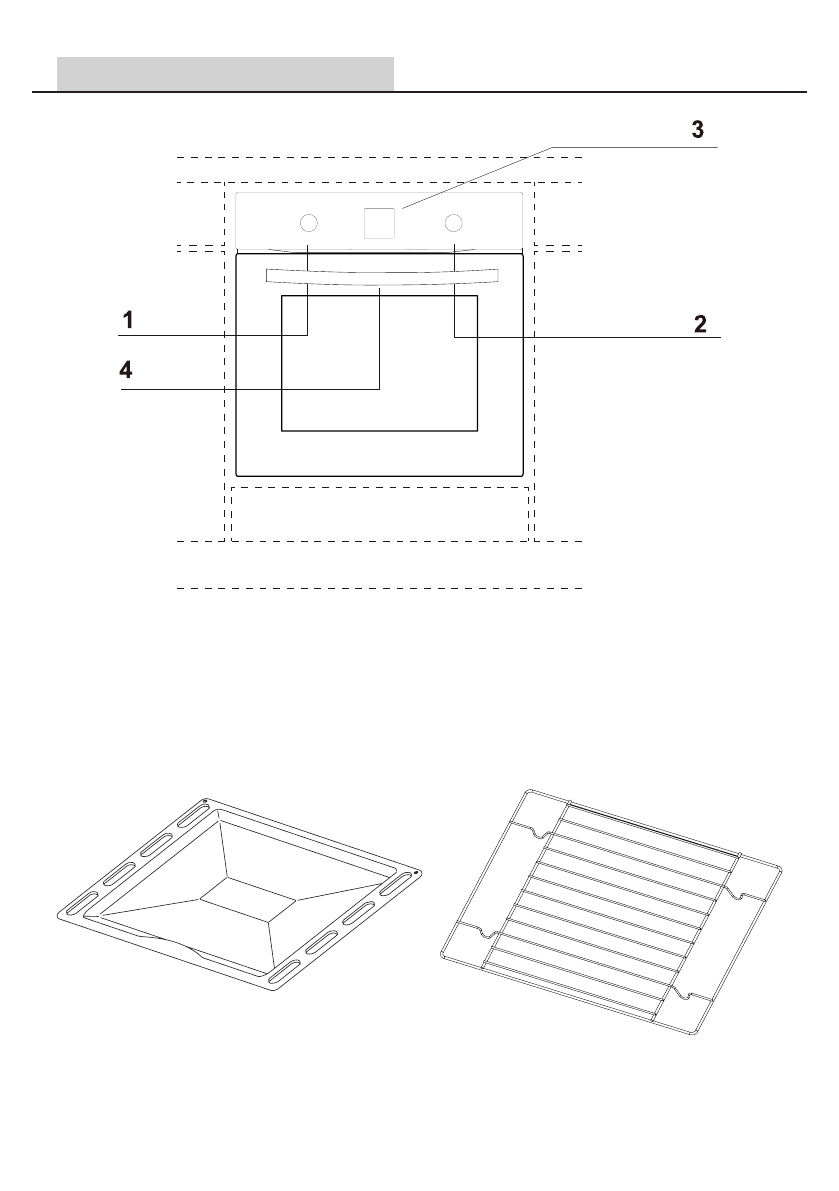 3

1

2

4